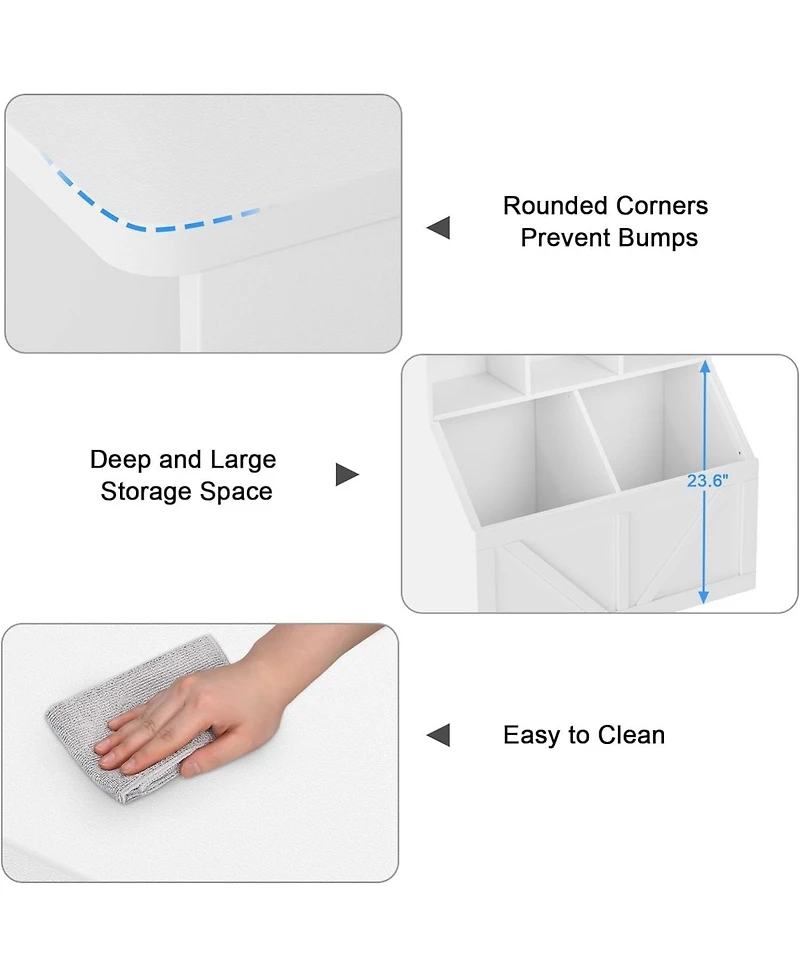 Rounded Corners
Prevent Bumps

Deep and Large
Storage Space

23.6"

Easy to Clean