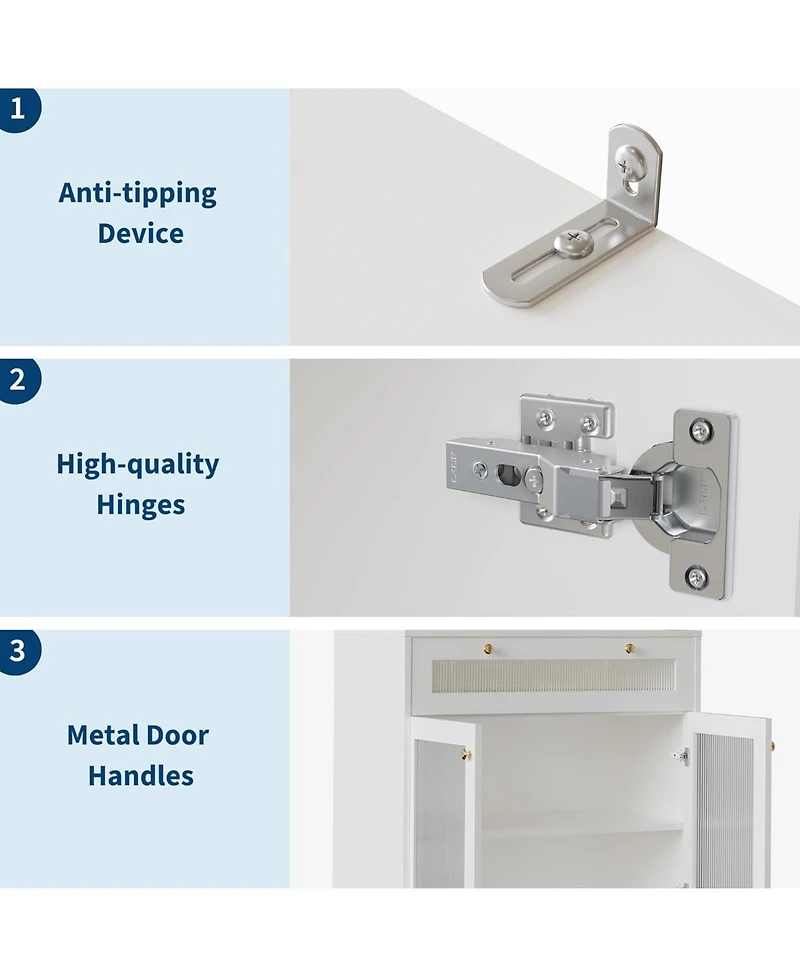 1

Anti-tipping Device

2

High-quality Hinges

3

Metal Door Handles