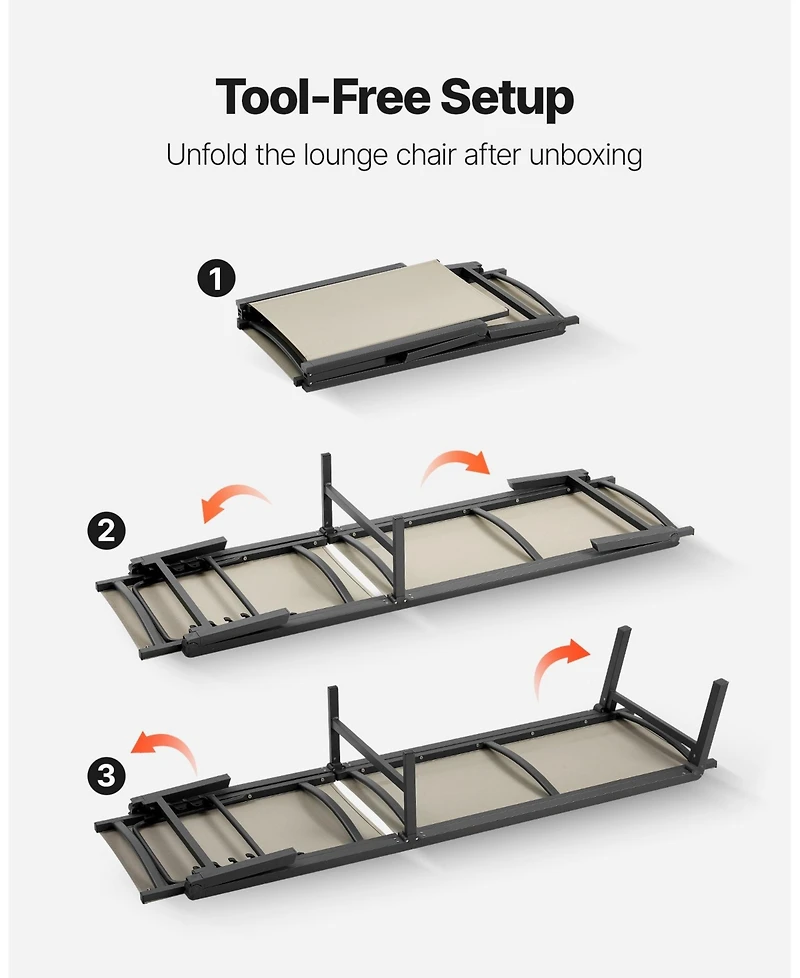 Tool-Free Setup
Unfold the lounge chair after unboxing

1

2

3