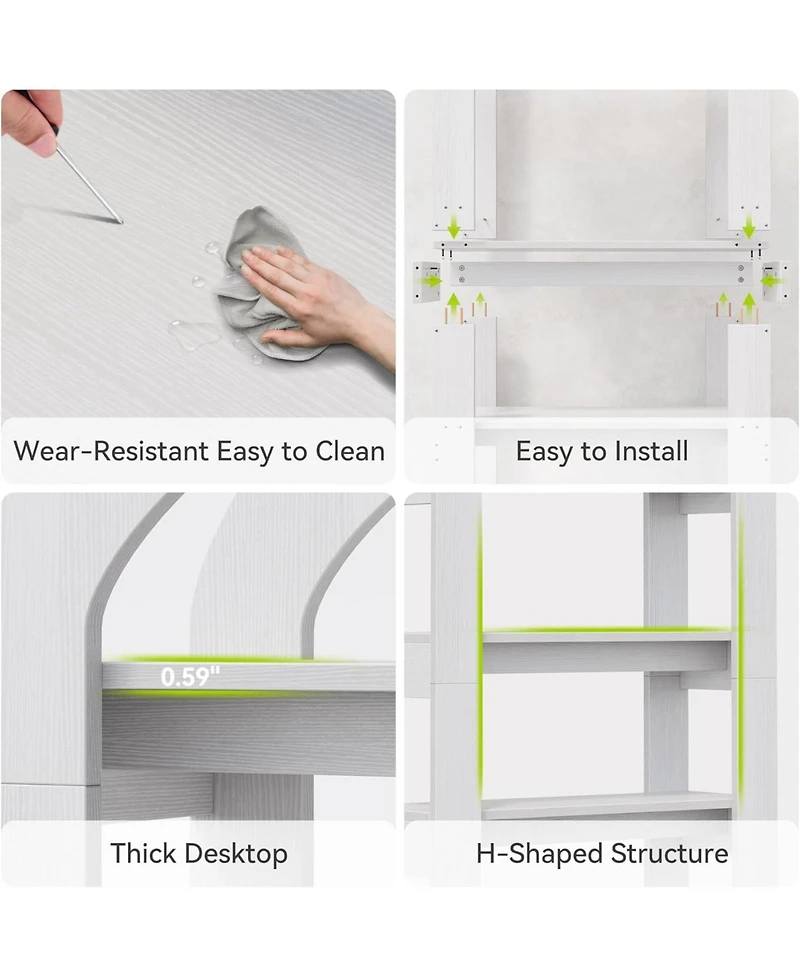 Wear-Resistant Easy to Clean

Easy to Install

0.59"

Thick Desktop

H-Shaped Structure