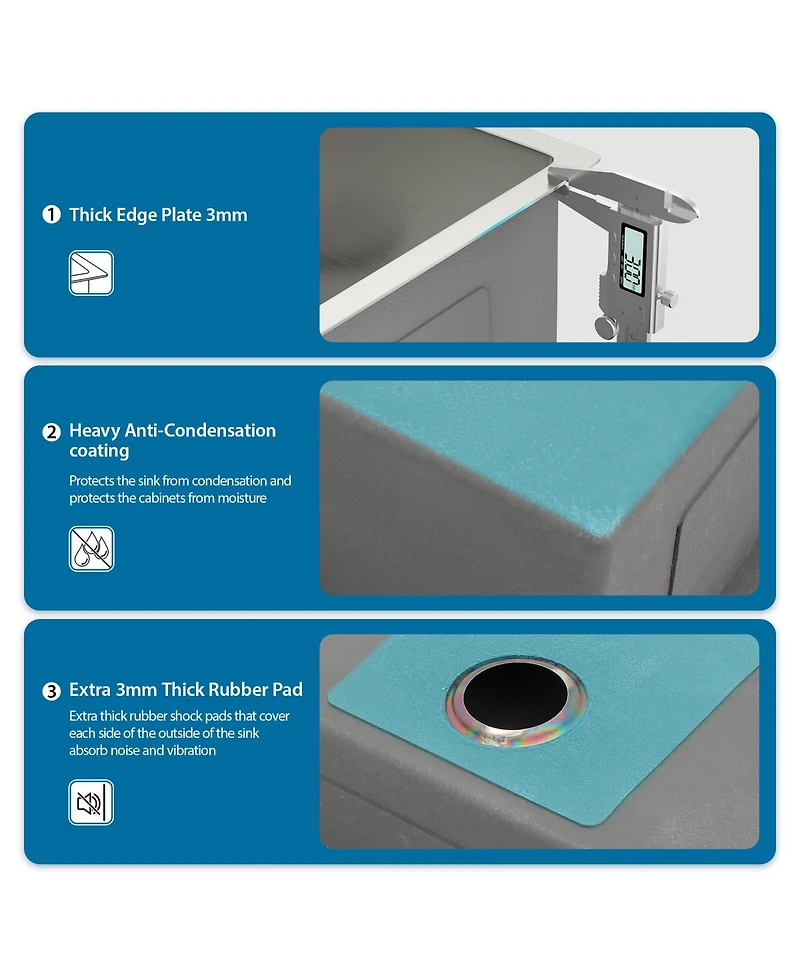 1 Thick Edge Plate 3mm

3.00

2 Heavy Anti-Condensation coating

Protects the sink from condensation and protects the cabinets from moisture

3 Extra 3mm Thick Rubber Pad

Extra thick rubber shock pads that cover each side of the outside of the sink absorb noise and vibration