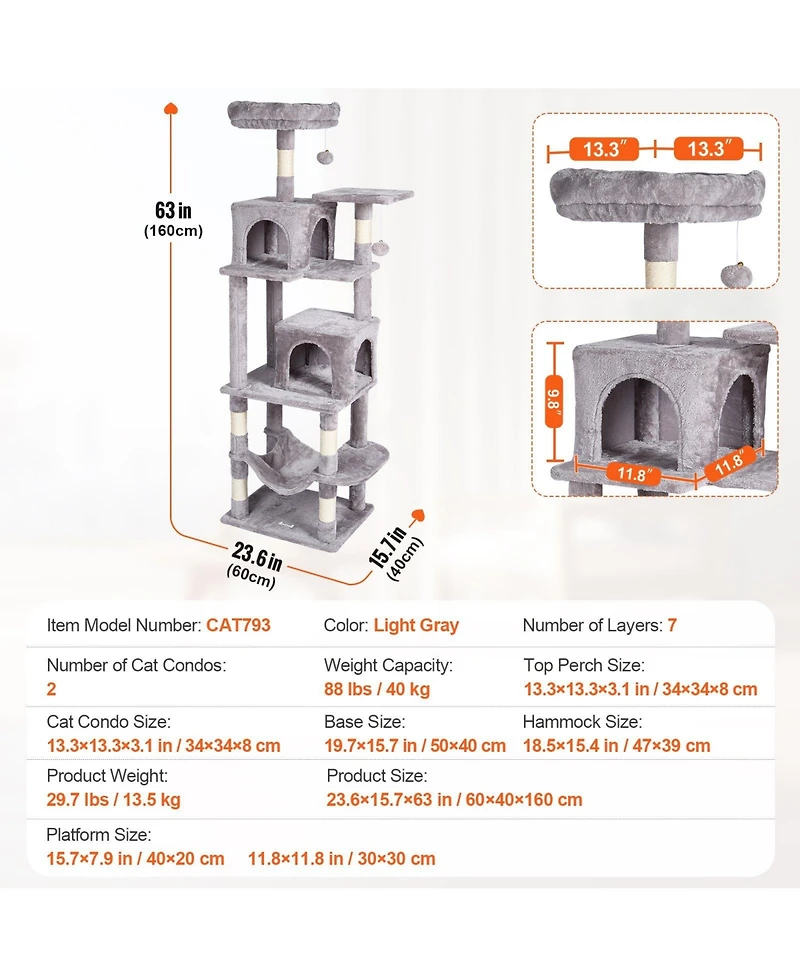 63 in
(160cm)

23.6 in
(60cm)

15.7 in
(40cm)

13.3″ 13.3″

9.8″

11.8″ 11.8″

Item Model Number: CAT793
Color: Light Gray
Number of Layers: 7

Number of Cat Condos:
2
Weight Capacity:
88 lbs / 40 kg
Top Perch Size:
13.3×13.3×3.1 in / 34×34×8 cm

Cat Condo Size:
13.3×13.3×3.1 in / 34×34×8 cm
Base Size:
19.7×15.7 in / 50×40 cm
Hammock Size:
18.5×15.4 in / 47×39 cm

Product Weight:
29.7 lbs / 13.5 kg
Product Size:
23.6×15.7×63 in / 60×40×160 cm

Platform Size:
15.7×7.9 in / 40×20 cm 11.8×11.8 in / 30×30 cm