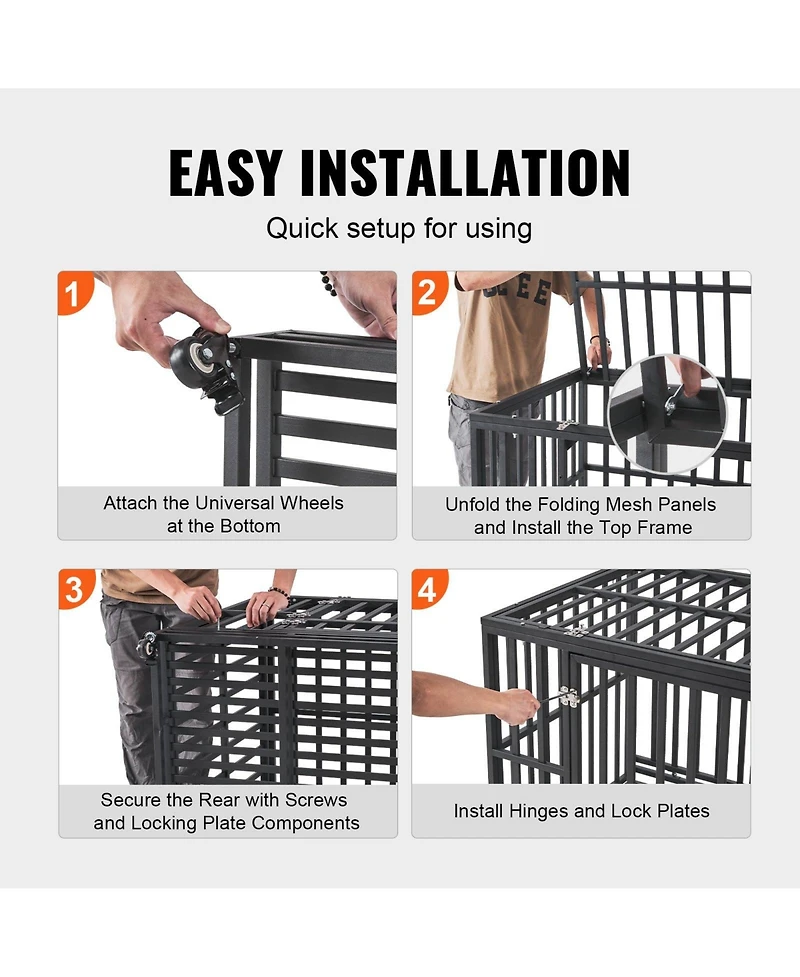 EASY INSTALLATION

Quick setup for using

1

Attach the Universal Wheels at the Bottom

2

Unfold the Folding Mesh Panels and Install the Top Frame

3

Secure the Rear with Screws and Locking Plate Components

4

Install Hinges and Lock Plates