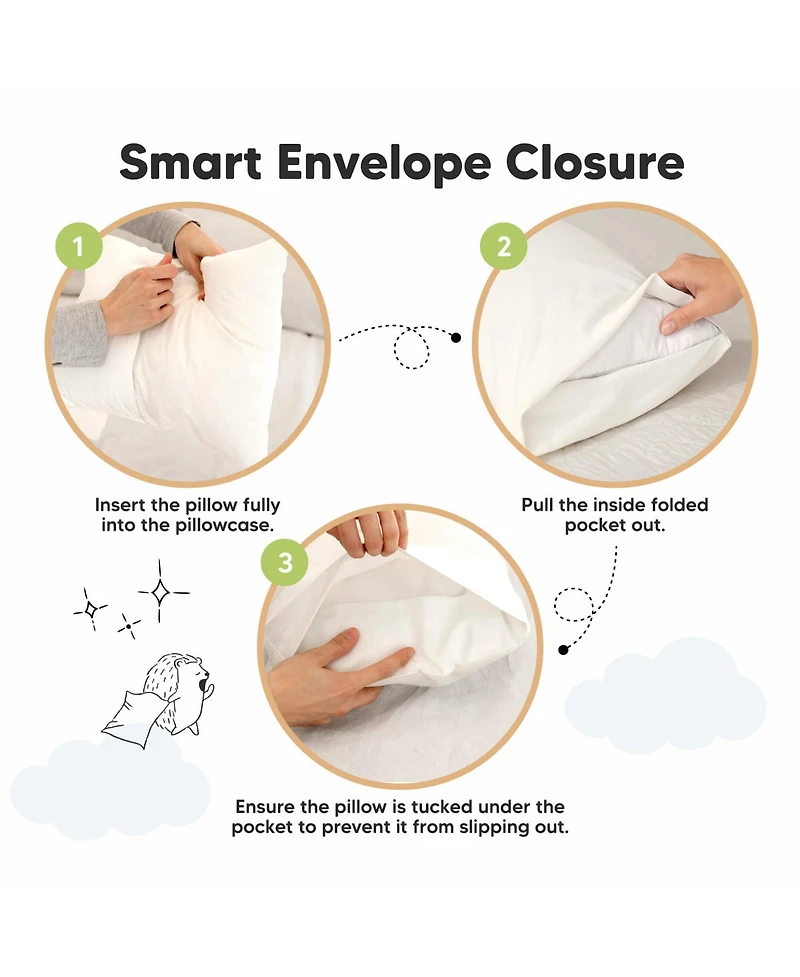 Smart Envelope Closure

1

Insert the pillow fully into the pillowcase.

2

Pull the inside folded pocket out.

3

Ensure the pillow is tucked under the pocket to prevent it from slipping out.