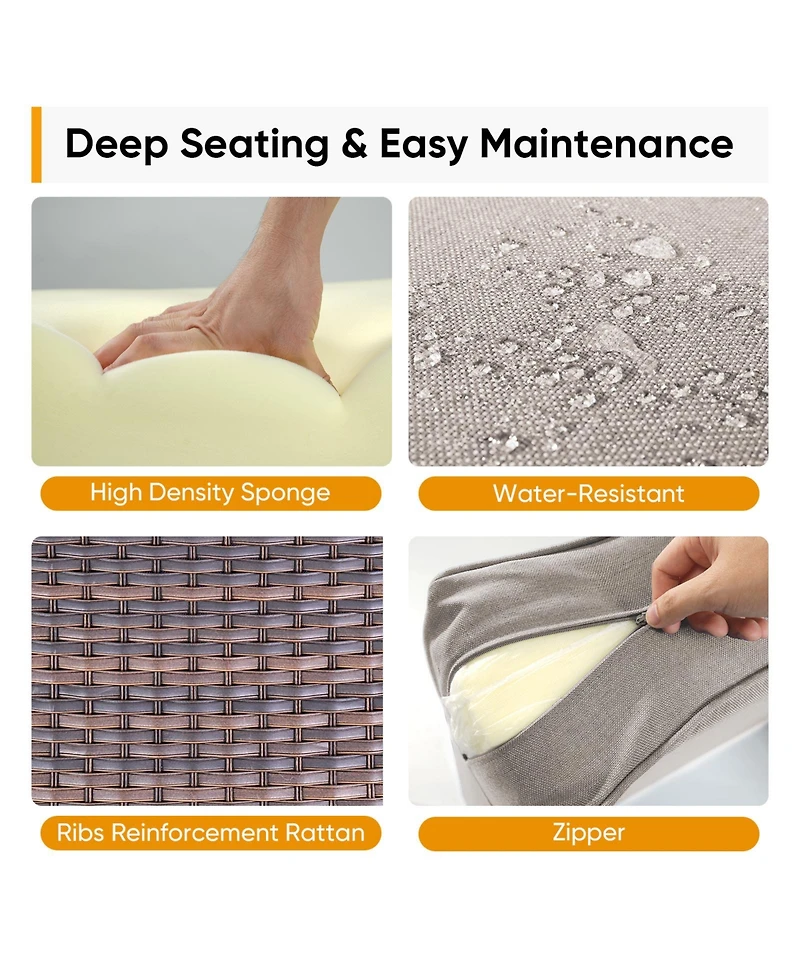 Deep Seating & Easy Maintenance

High Density Sponge

Water-Resistant

Ribs Reinforcement Rattan

Zipper