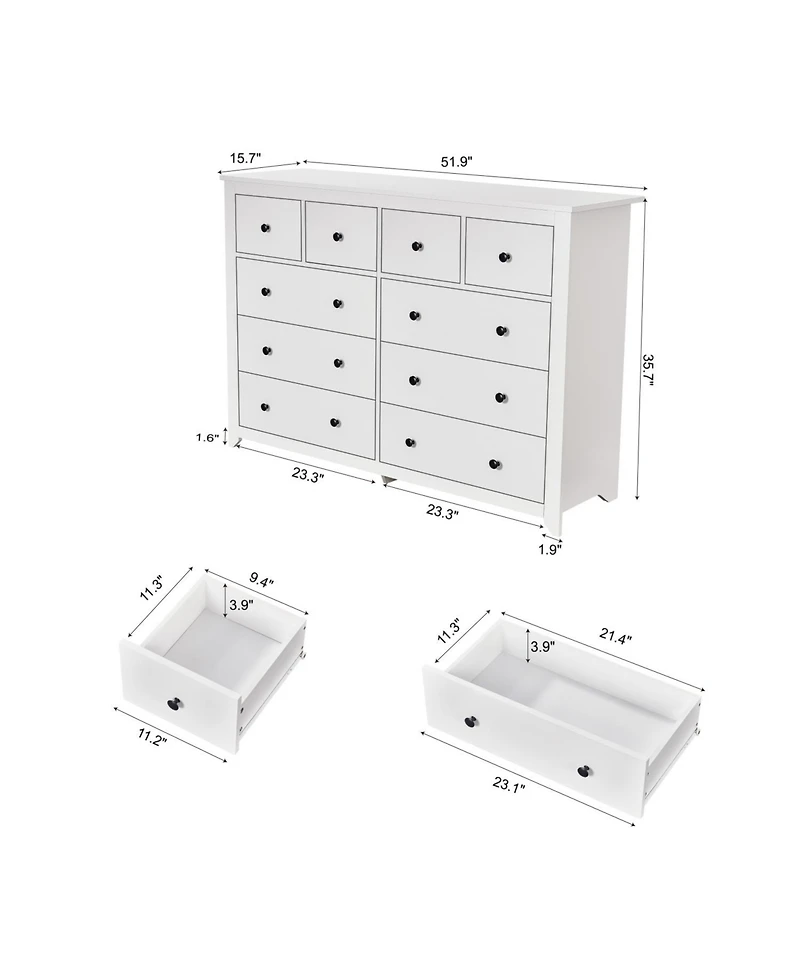 15.7"
51.9"
35.7"
1.6"
23.3"
23.3"
1.9"
11.3"
9.4"
3.9"
11.2"
11.3"
21.4"
3.9"
23.1"