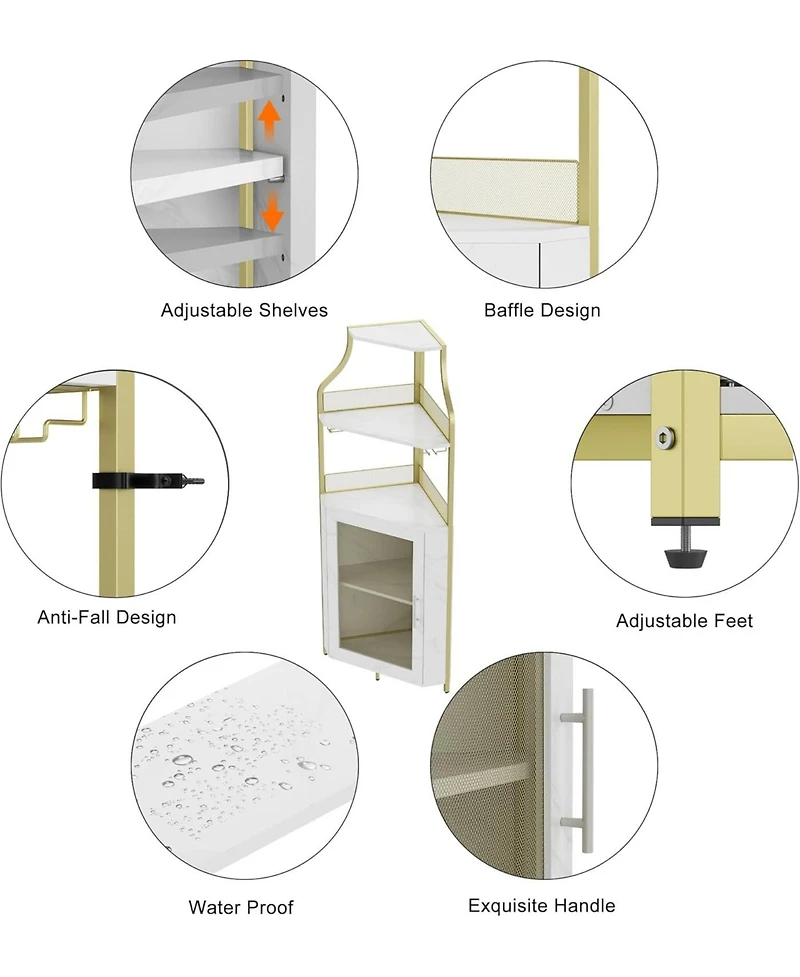 Adjustable Shelves

Baffle Design

Anti-Fall Design

Adjustable Feet

Water Proof

Exquisite Handle