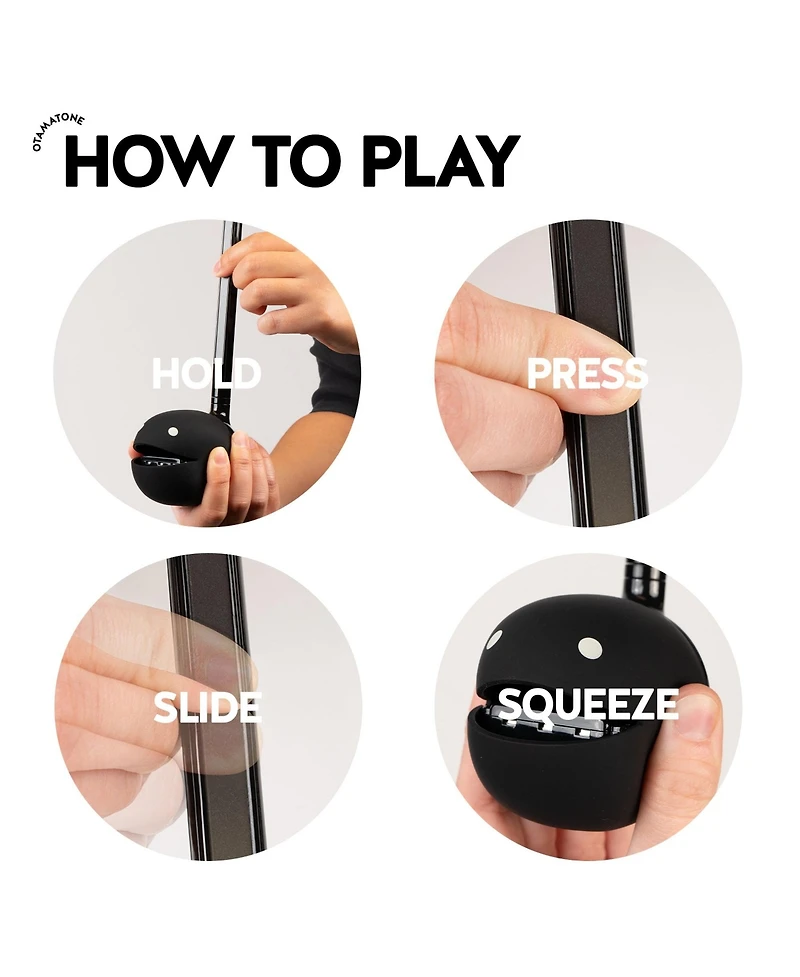 OTAMATONE
HOW TO PLAY

HOLD

PRESS

SLIDE

SQUEEZE