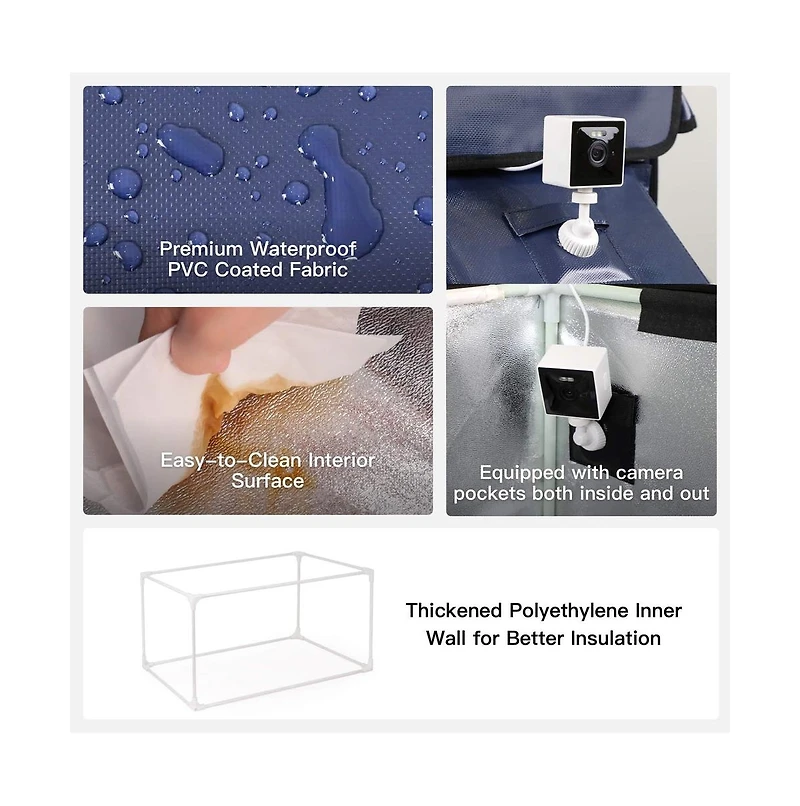 Premium Waterproof PVC Coated Fabric

Easy-to-Clean Interior Surface

Equipped with camera pockets both inside and out

Thickened Polyethylene Inner Wall for Better Insulation