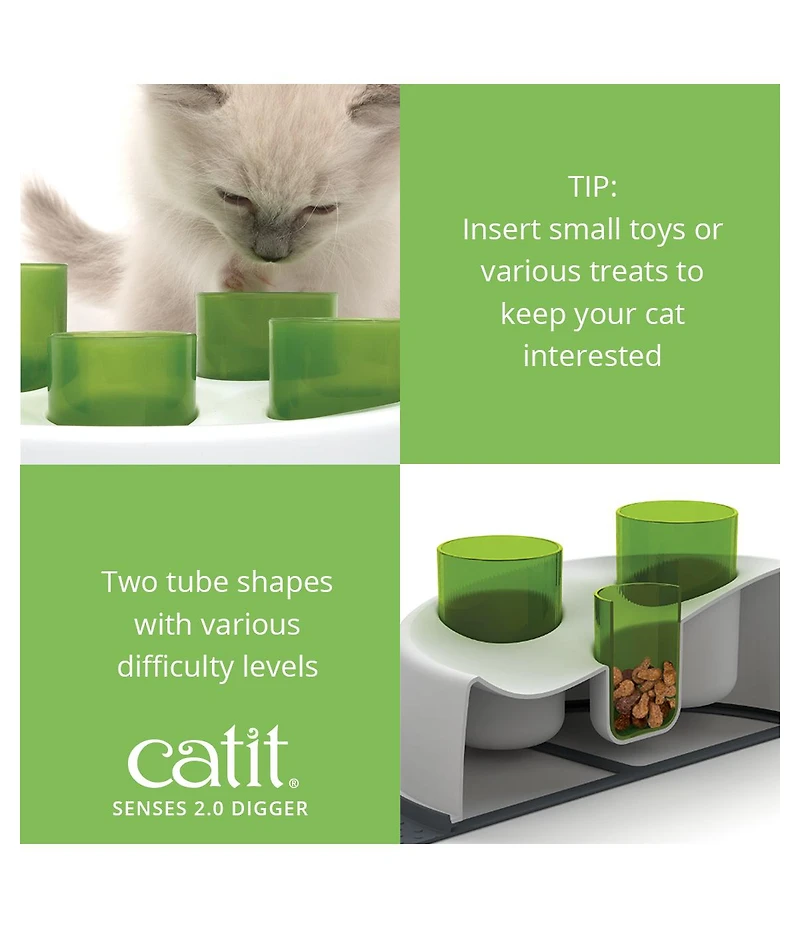 TIP:
Insert small toys or various treats to keep your cat interested

Two tube shapes with various difficulty levels

catit®
SENSES 2.0 DIGGER