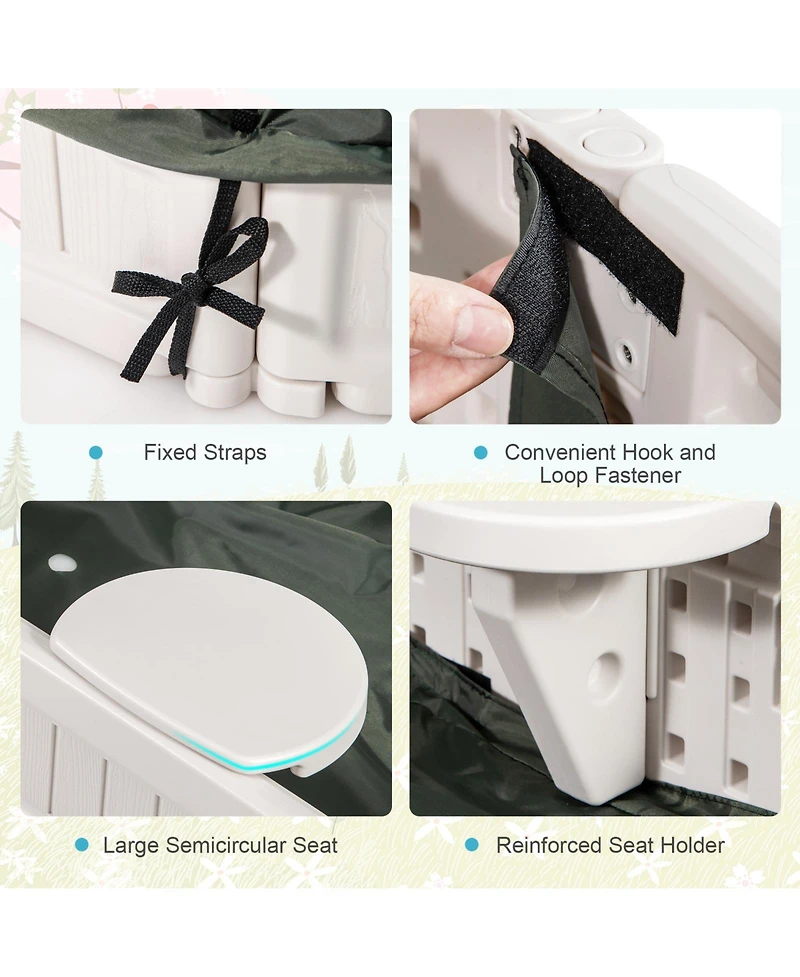 Fixed Straps

Convenient Hook and Loop Fastener

Large Semicircular Seat

Reinforced Seat Holder