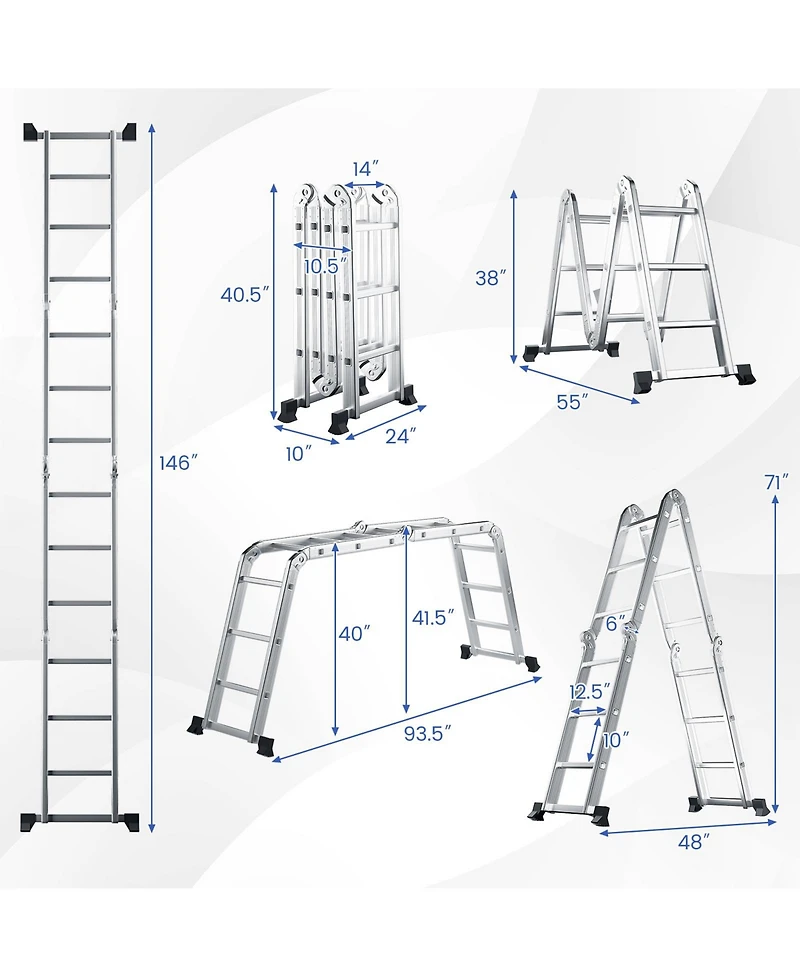 146″

14″
10.5″
40.5″
10″
24″

38″
55″

40″
41.5″
93.5″

71″
6″
12.5″
10″
48″