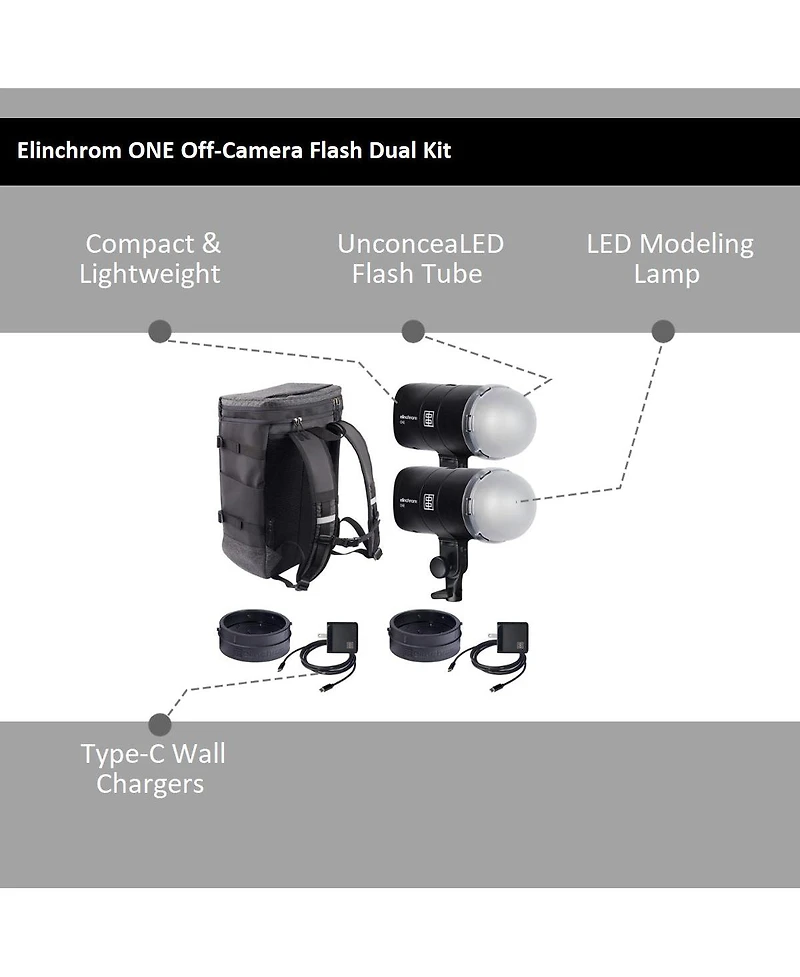 Elinchrom ONE Off-Camera Flash Dual Kit

Compact & Lightweight

UnconceaLED Flash Tube

LED Modeling Lamp

elinchrom ONE

elinchrom ONE

Type-C Wall Chargers