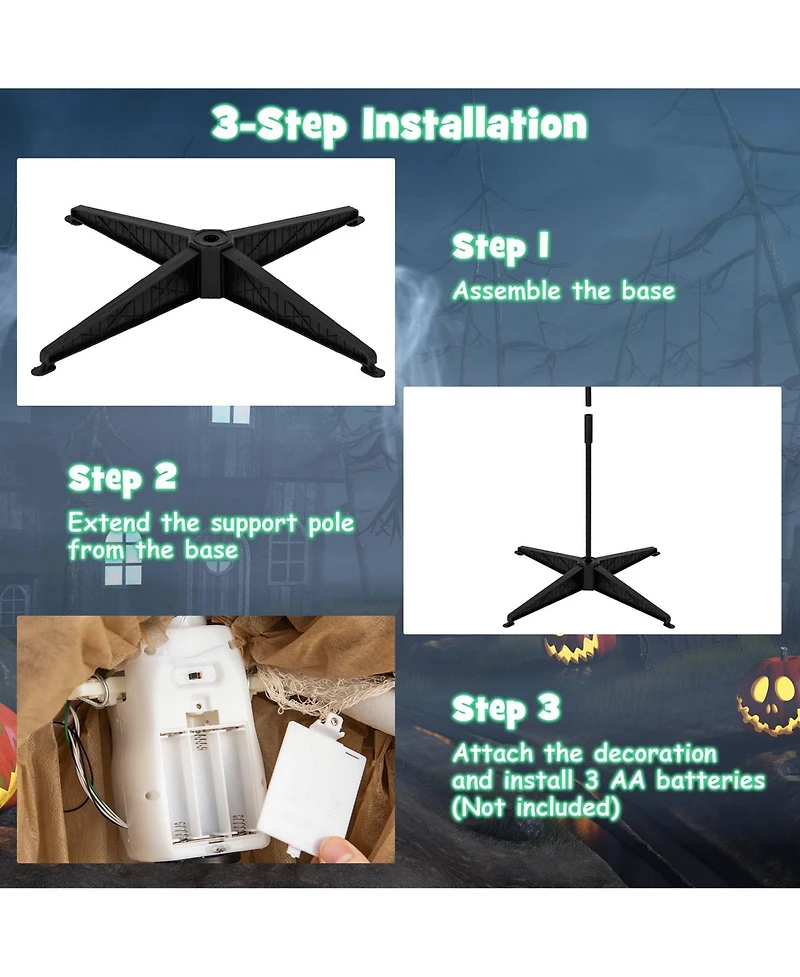 3-Step Installation

Step 1
Assemble the base

Step 2
Extend the support pole from the base

Step 3
Attach the decoration and install 3 AA batteries (Not included)