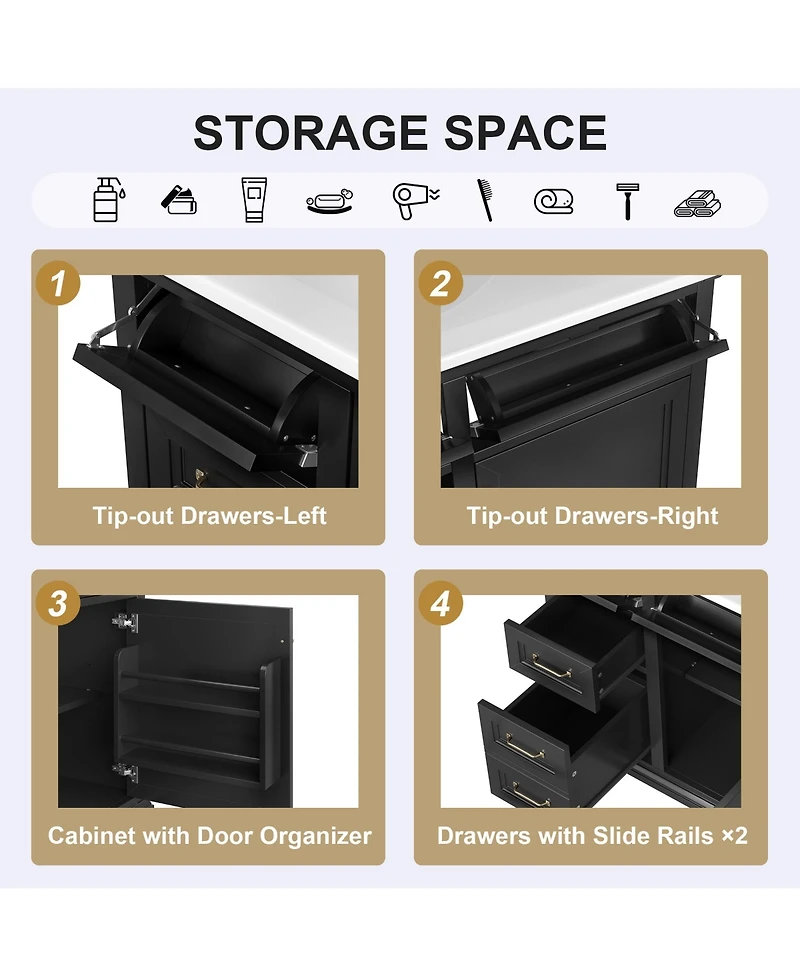 STORAGE SPACE

1

Tip-out Drawers-Left

2

Tip-out Drawers-Right

3

Cabinet with Door Organizer

4

Drawers with Slide Rails ×2