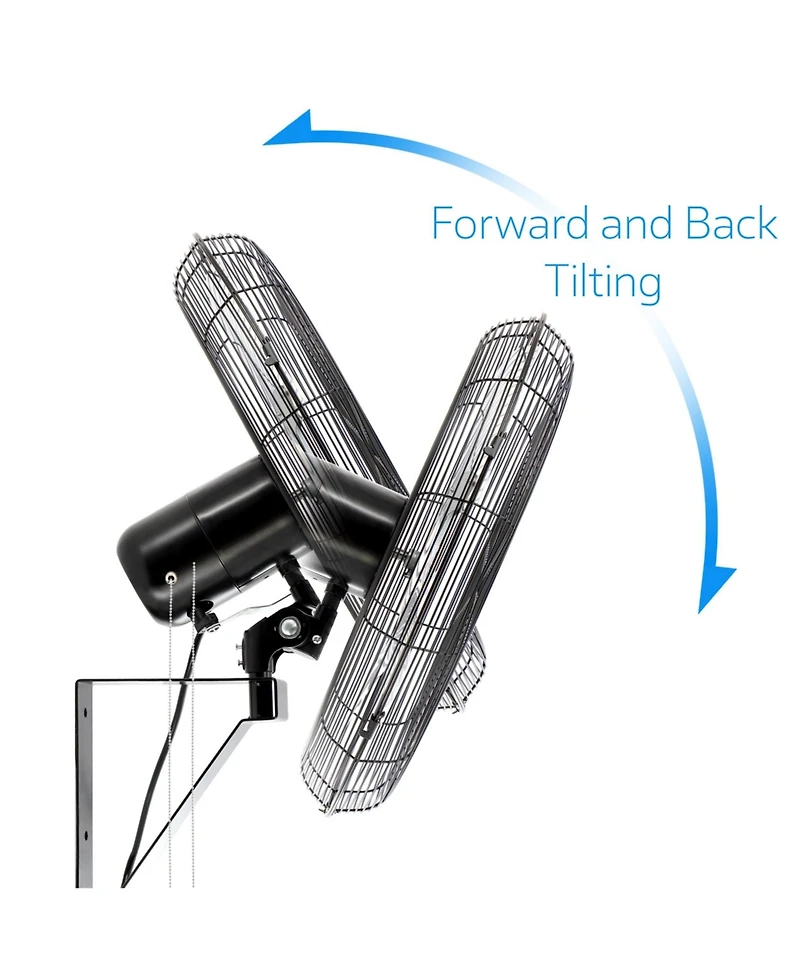 Forward and Back
Tilting