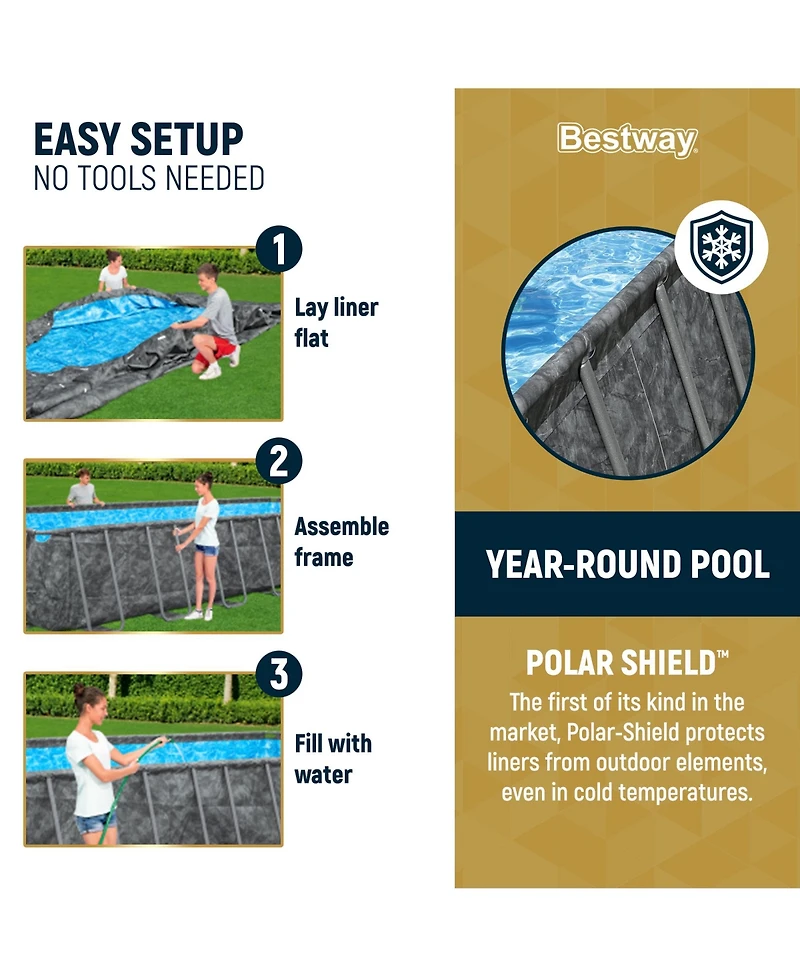 EASY SETUP
NO TOOLS NEEDED

1
Lay liner flat

2
Assemble frame

3
Fill with water

Bestway

YEAR-ROUND POOL

POLAR SHIELD™
The first of its kind in the market, Polar-Shield protects liners from outdoor elements, even in cold temperatures.