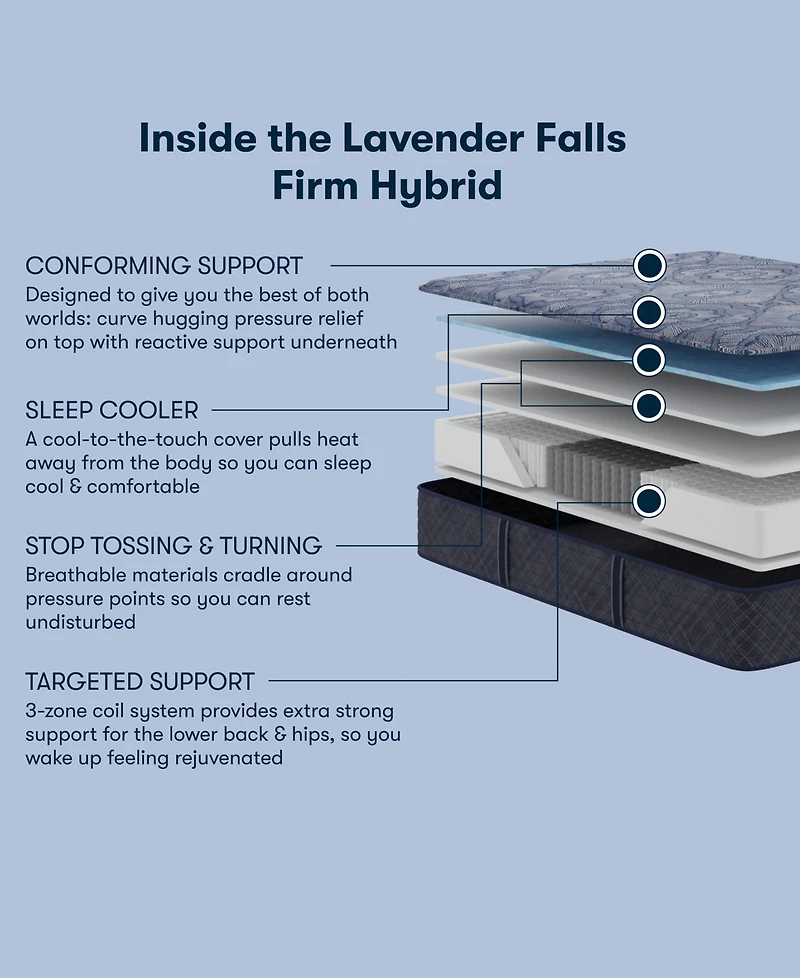 Inside the Lavender Falls Firm Hybrid

CONFORMING SUPPORT
Designed to give you the best of both worlds: curve hugging pressure relief on top with reactive support underneath

SLEEP COOLER
A cool-to-the-touch cover pulls heat away from the body so you can sleep cool & comfortable

STOP TOSSING & TURNING
Breathable materials cradle around pressure points so you can rest undisturbed

TARGETED SUPPORT
3-zone coil system provides extra strong support for the lower back & hips, so you wake up feeling rejuvenated