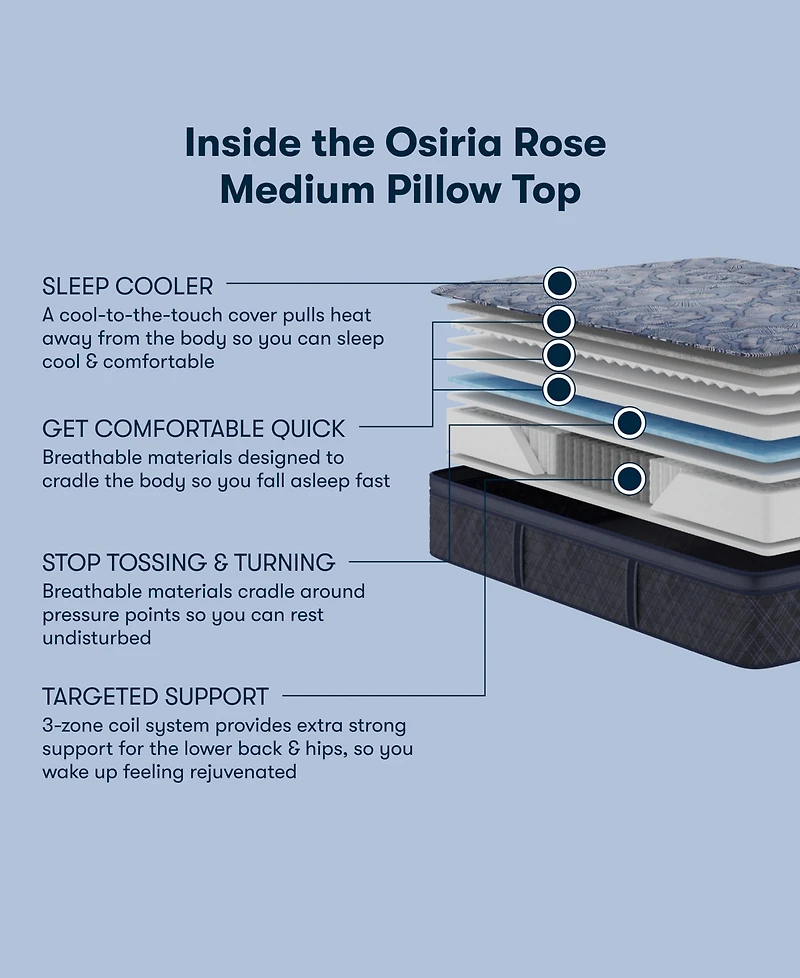 Inside the Osiria Rose Medium Pillow Top

SLEEP COOLER
A cool-to-the-touch cover pulls heat away from the body so you can sleep cool & comfortable

GET COMFORTABLE QUICK
Breathable materials designed to cradle the body so you fall asleep fast

STOP TOSSING & TURNING
Breathable materials cradle around pressure points so you can rest undisturbed

TARGETED SUPPORT
3-zone coil system provides extra strong support for the lower back & hips, so you wake up feeling rejuvenated