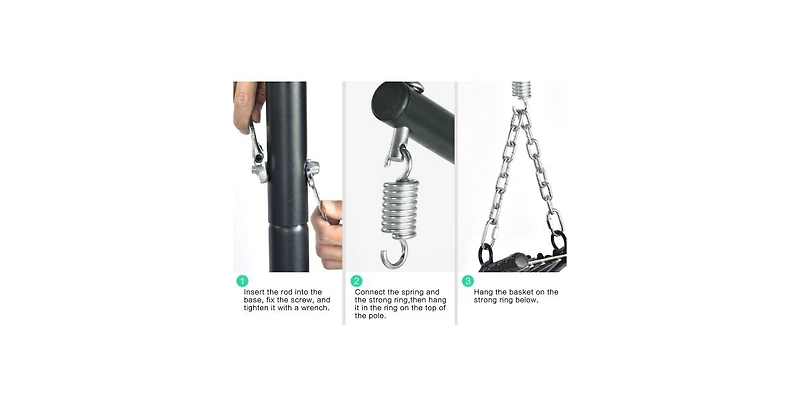 1
Insert the rod into the base, fix the screw, and tighten it with a wrench.

2
Connect the spring and the strong ring,then hang it in the ring on the top of the pole.

3
Hang the basket on the strong ring below.