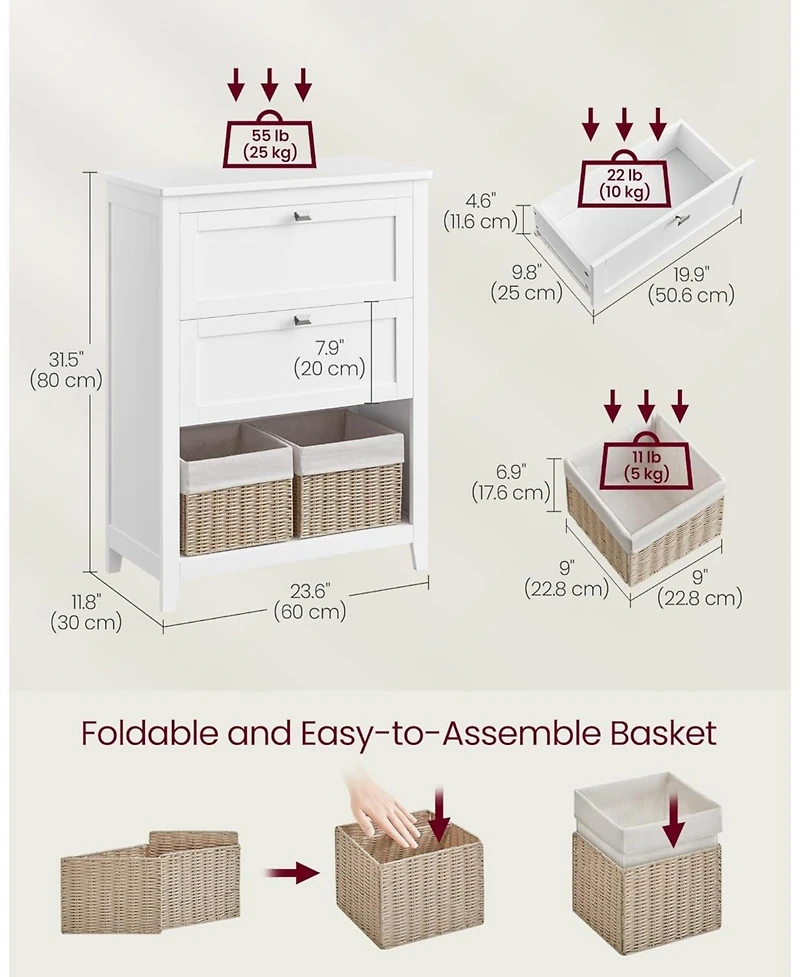 55 lb
(25 kg)

31.5"
(80 cm)

7.9"
(20 cm)

11.8"
(30 cm)

23.6"
(60 cm)

22 lb
(10 kg)

4.6"
(11.6 cm)

9.8"
(25 cm)

19.9"
(50.6 cm)

11 lb
(5 kg)

6.9"
(17.6 cm)

9"
(22.8 cm)

9"
(22.8 cm)

Foldable and Easy-to-Assemble Basket