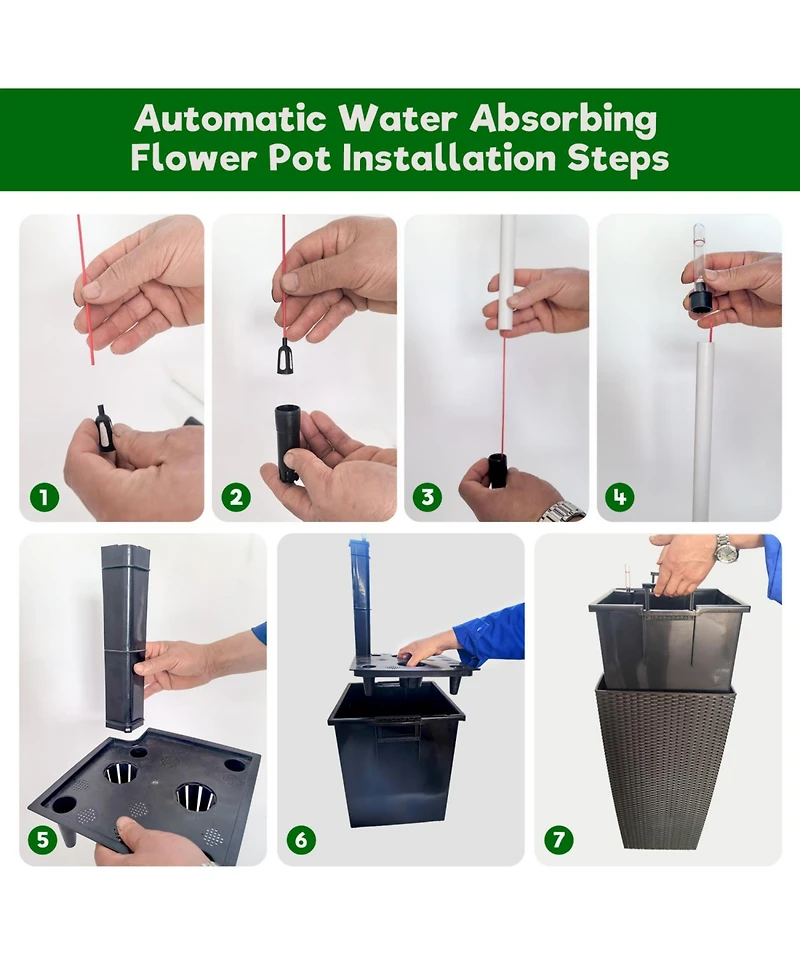 Automatic Water Absorbing Flower Pot Installation Steps

1

2

3

4

5

6

7