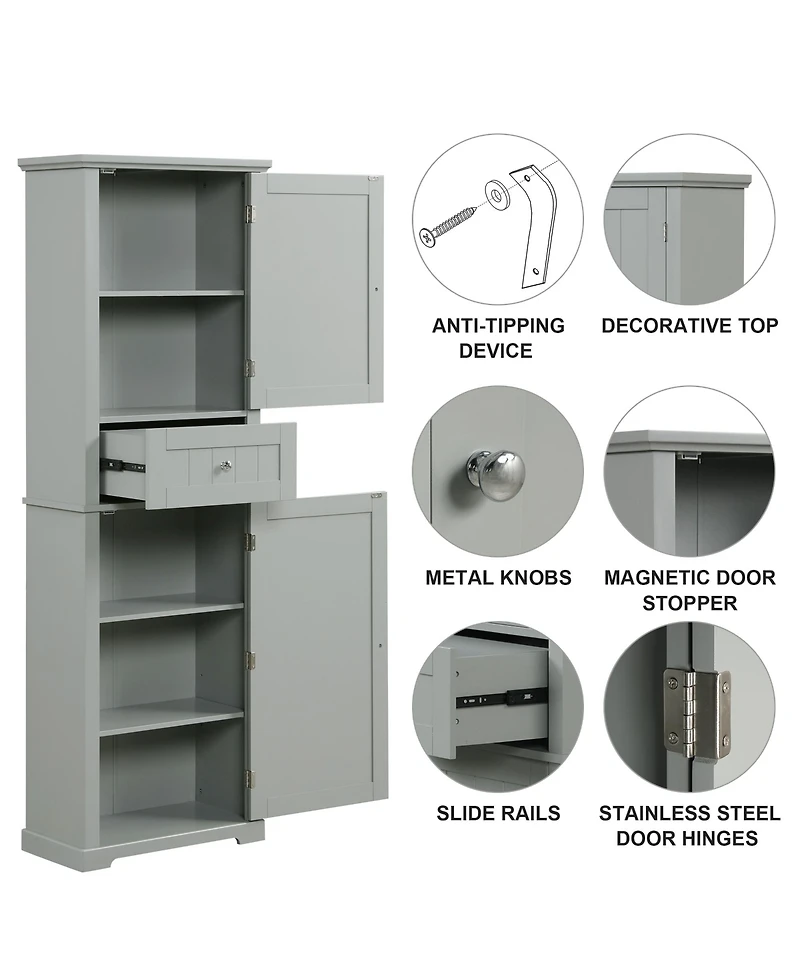 ANTI-TIPPING DEVICE

DECORATIVE TOP

METAL KNOBS

MAGNETIC DOOR STOPPER

SLIDE RAILS

STAINLESS STEEL DOOR HINGES