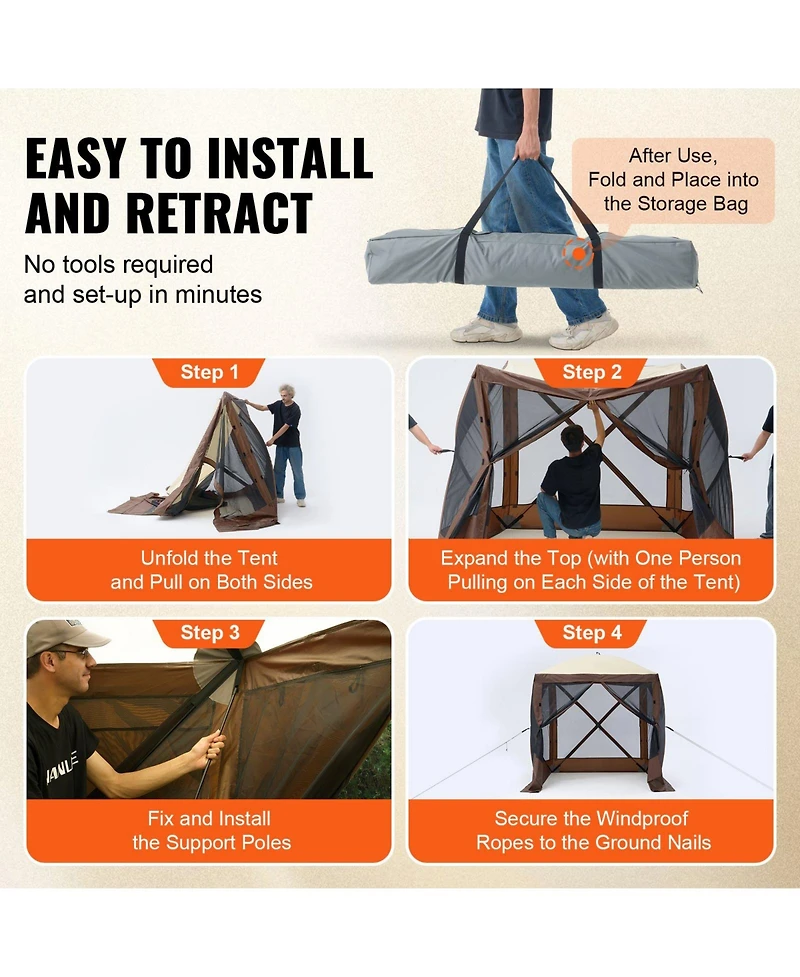 EASY TO INSTALL AND RETRACT

No tools required and set-up in minutes

After Use, Fold and Place into the Storage Bag

Step 1

Unfold the Tent and Pull on Both Sides

Step 2

Expand the Top (with One Person Pulling on Each Side of the Tent)

Step 3

Fix and Install the Support Poles

Step 4

Secure the Windproof Ropes to the Ground Nails