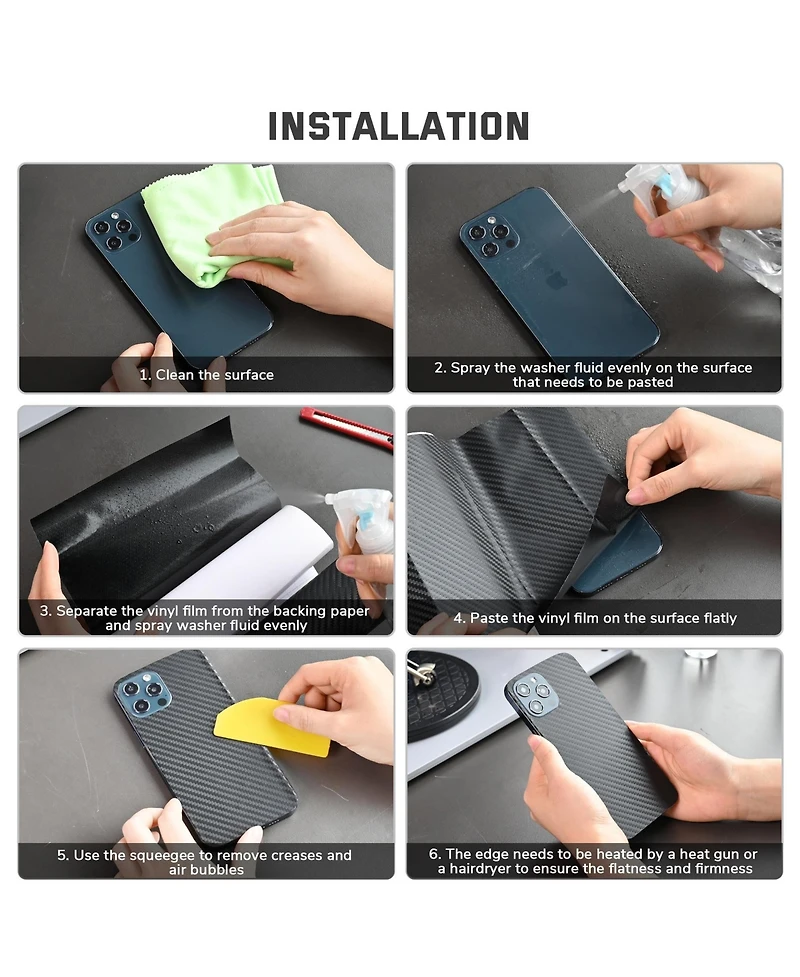 INSTALLATION

1. Clean the surface

2. Spray the washer fluid evenly on the surface that needs to be pasted

3. Separate the vinyl film from the backing paper and spray washer fluid evenly

4. Paste the vinyl film on the surface flatly

5. Use the squeegee to remove creases and air bubbles

6. The edge needs to be heated by a heat gun or a hairdryer to ensure the flatness and firmness