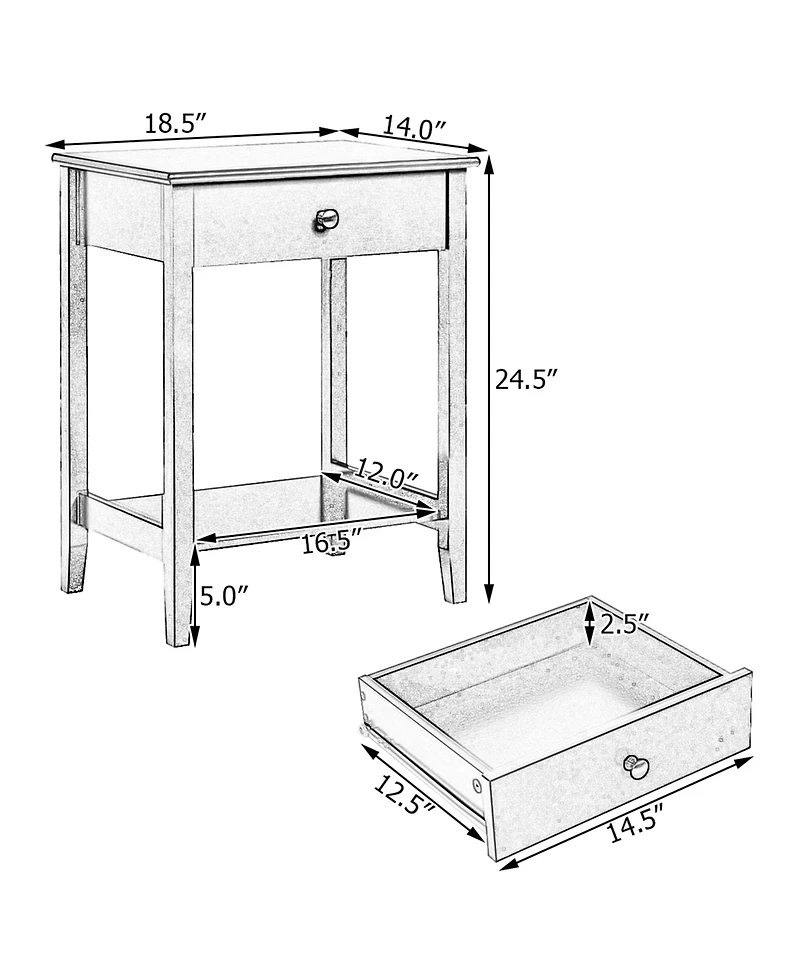 18.5″
14.0″
24.5″
12.0″
16.5″
5.0″
2.5″
12.5″
14.5″