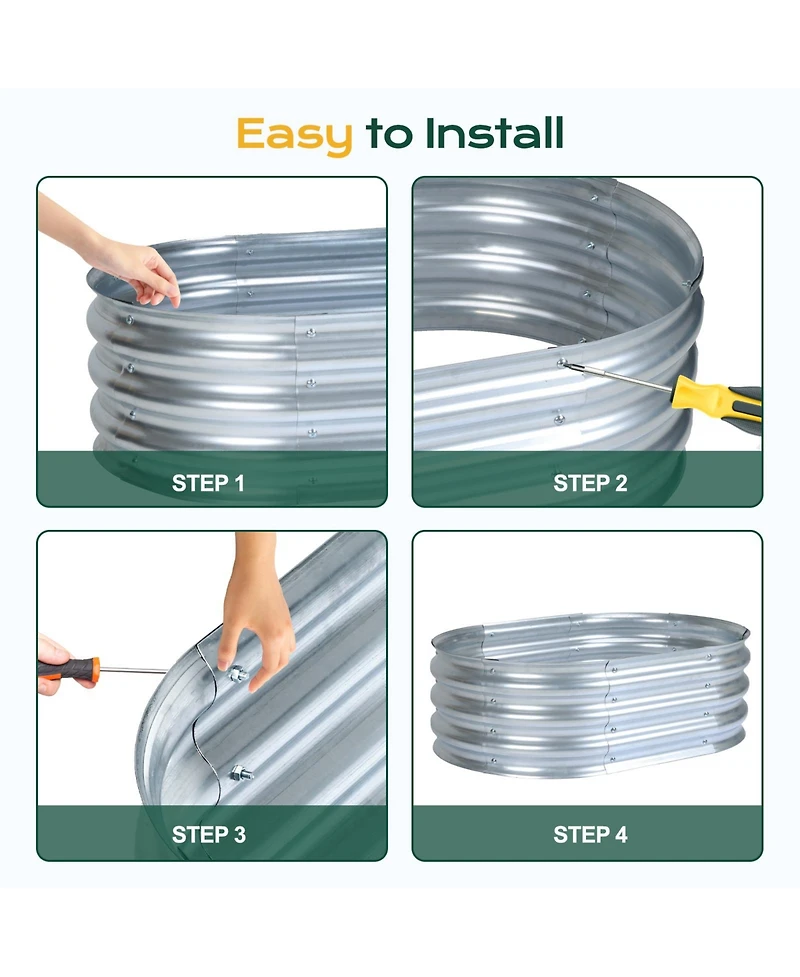 Easy to Install

STEP 1

STEP 2

STEP 3

STEP 4