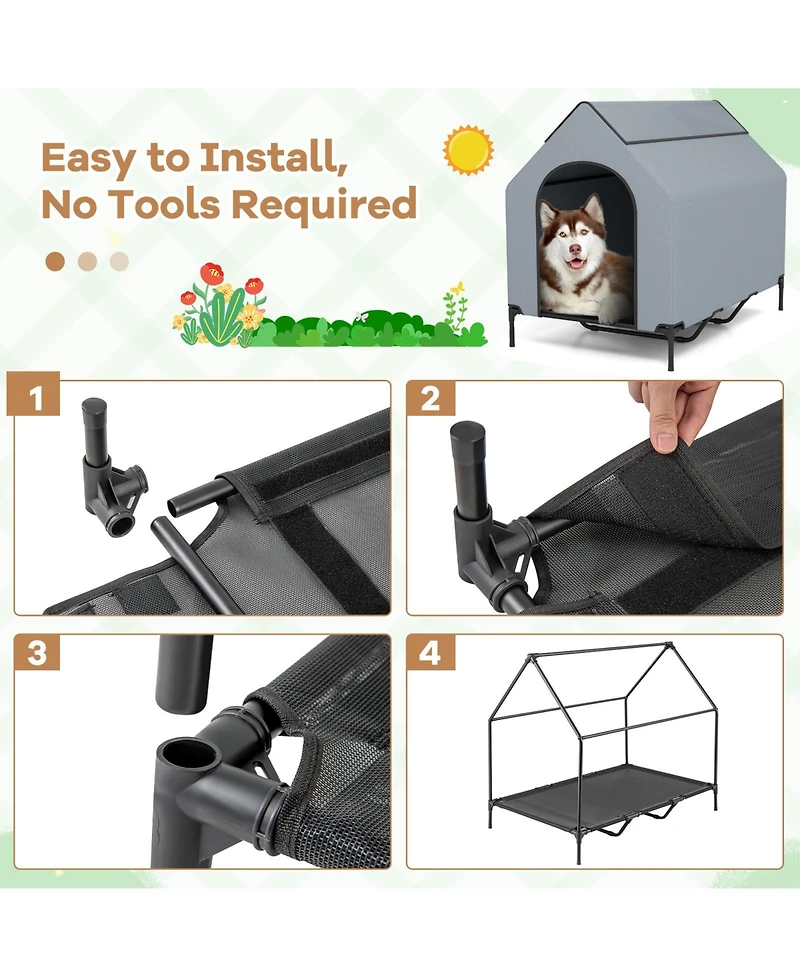 Easy to Install,
No Tools Required

1

2

3

4