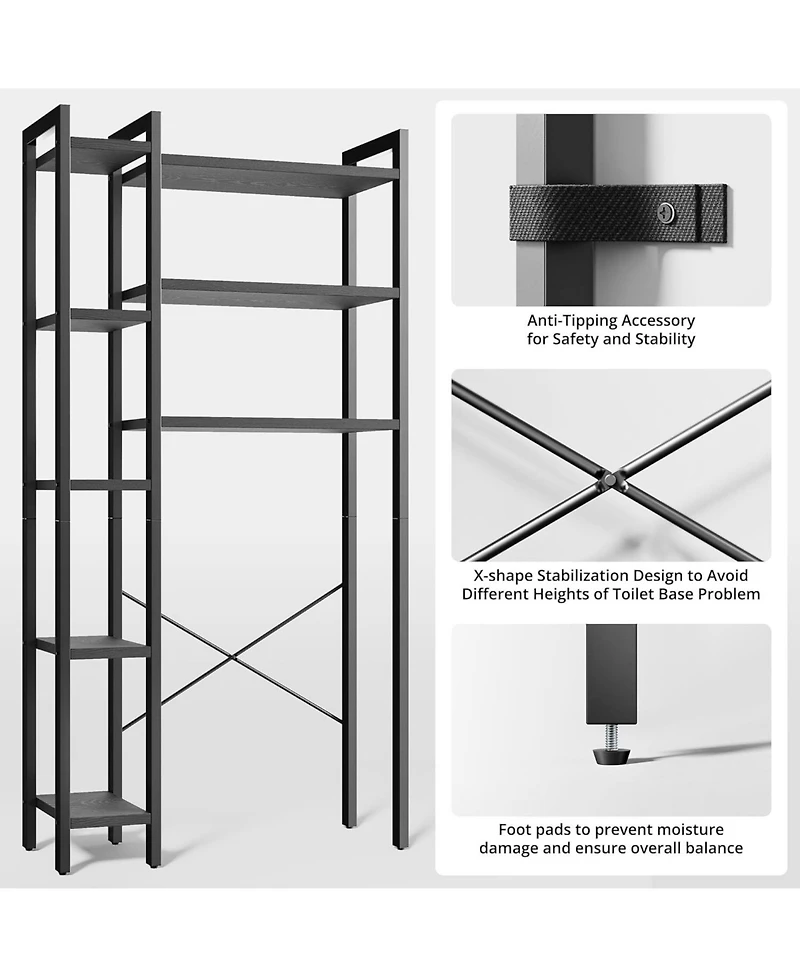 Anti-Tipping Accessory for Safety and Stability

X-shape Stabilization Design to Avoid Different Heights of Toilet Base Problem

Foot pads to prevent moisture damage and ensure overall balance