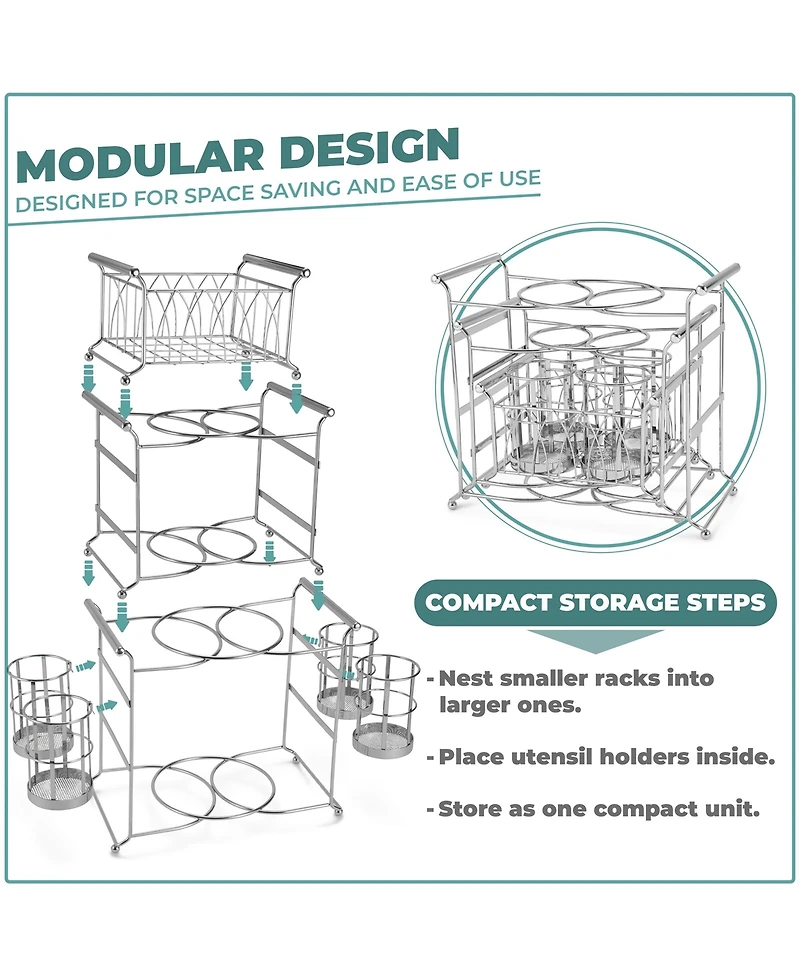 MODULAR DESIGN
DESIGNED FOR SPACE SAVING AND EASE OF USE

COMPACT STORAGE STEPS

- Nest smaller racks into larger ones.

- Place utensil holders inside.

- Store as one compact unit.