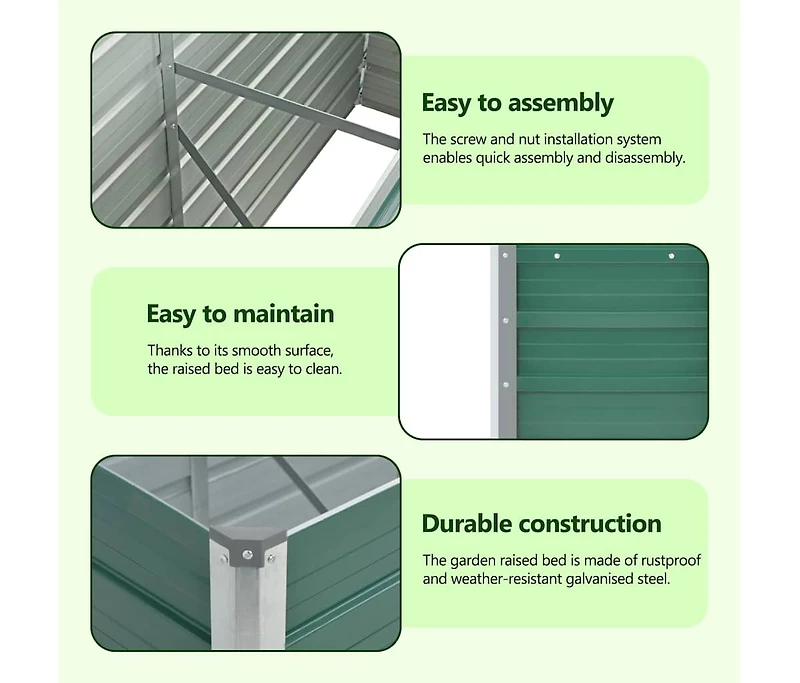 Easy to assembly

The screw and nut installation system enables quick assembly and disassembly.

Easy to maintain

Thanks to its smooth surface, the raised bed is easy to clean.

Durable construction

The garden raised bed is made of rustproof and weather-resistant galvanised steel.