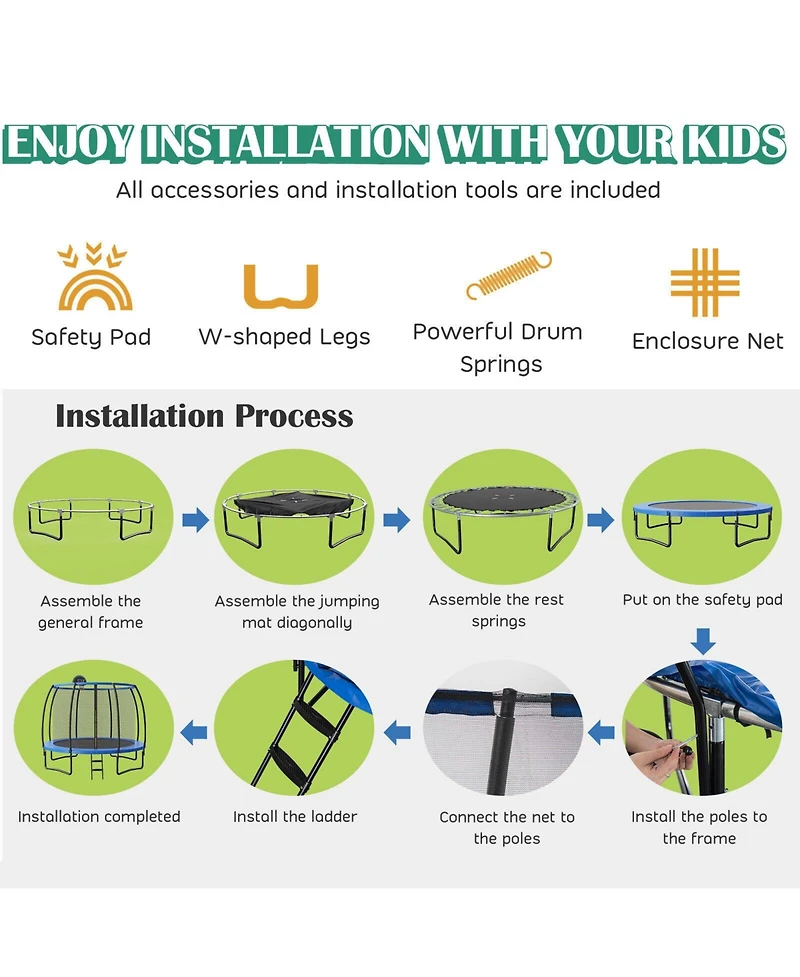 ENJOY INSTALLATION WITH YOUR KIDS
All accessories and installation tools are included

Safety Pad

W-shaped Legs

Powerful Drum Springs

Enclosure Net

Installation Process

Assemble the general frame

Assemble the jumping mat diagonally

Assemble the rest springs

Put on the safety pad

Install the poles to the frame

Connect the net to the poles

Install the ladder

Installation completed