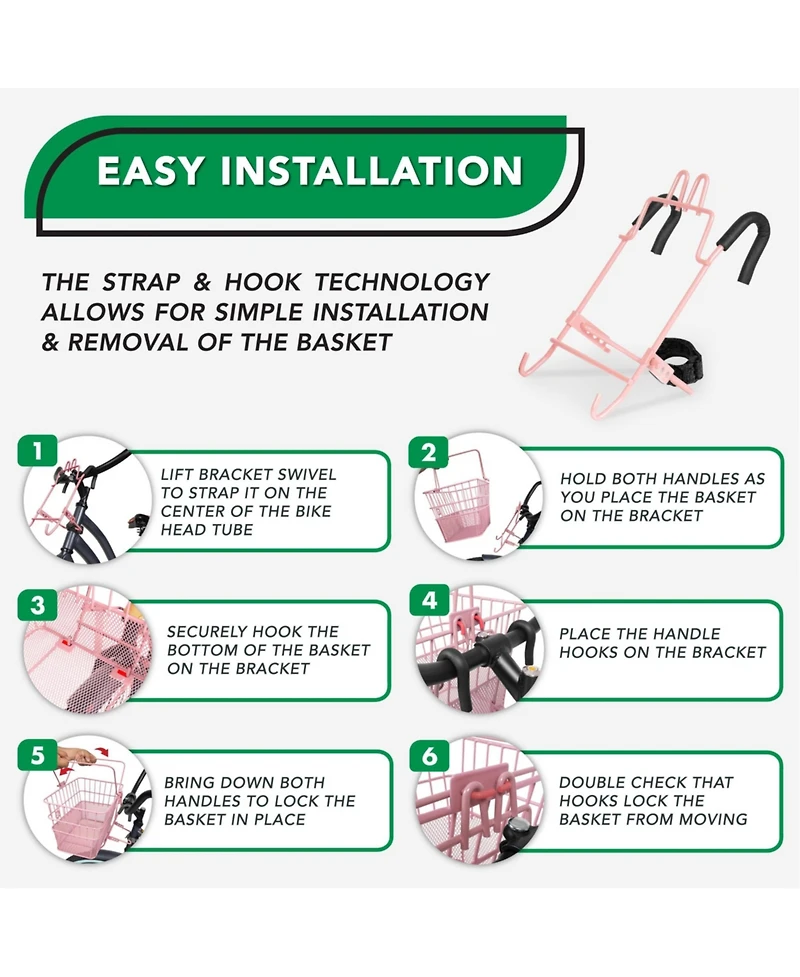 EASY INSTALLATION

THE STRAP & HOOK TECHNOLOGY ALLOWS FOR SIMPLE INSTALLATION & REMOVAL OF THE BASKET

1
LIFT BRACKET SWIVEL TO STRAP IT ON THE CENTER OF THE BIKE HEAD TUBE

2
HOLD BOTH HANDLES AS YOU PLACE THE BASKET ON THE BRACKET

3
SECURELY HOOK THE BOTTOM OF THE BASKET ON THE BRACKET

4
PLACE THE HANDLE HOOKS ON THE BRACKET

5
BRING DOWN BOTH HANDLES TO LOCK THE BASKET IN PLACE

6
DOUBLE CHECK THAT HOOKS LOCK THE BASKET FROM MOVING