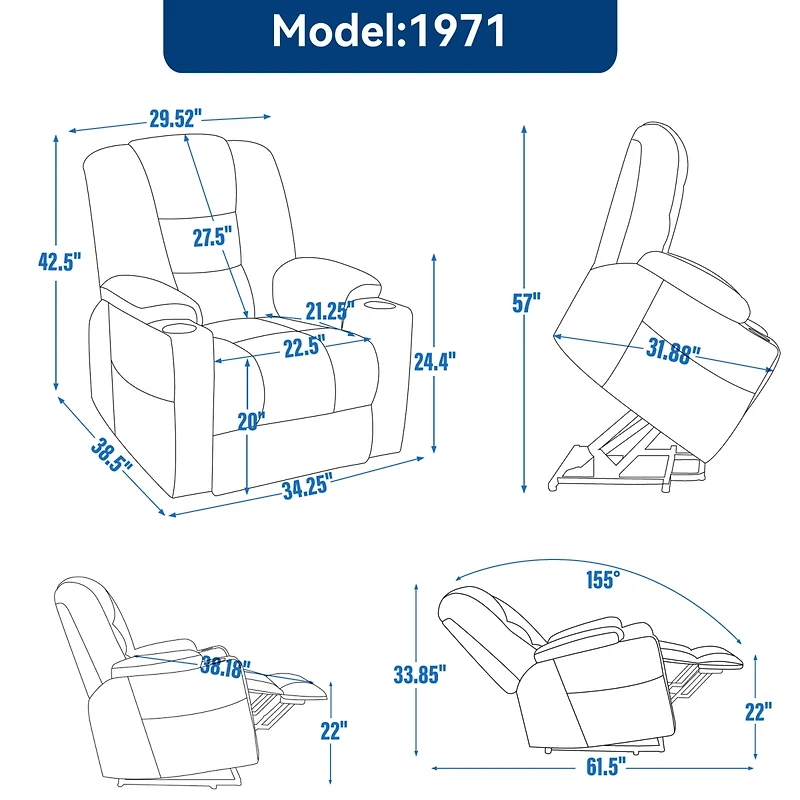 Model:1971

29.52"
42.5"
27.5"
21.25"
22.5"
24.4"
20"
38.5"
34.25"

57"
31.88"

38.18"
22"

155°
33.85"
22"
61.5"