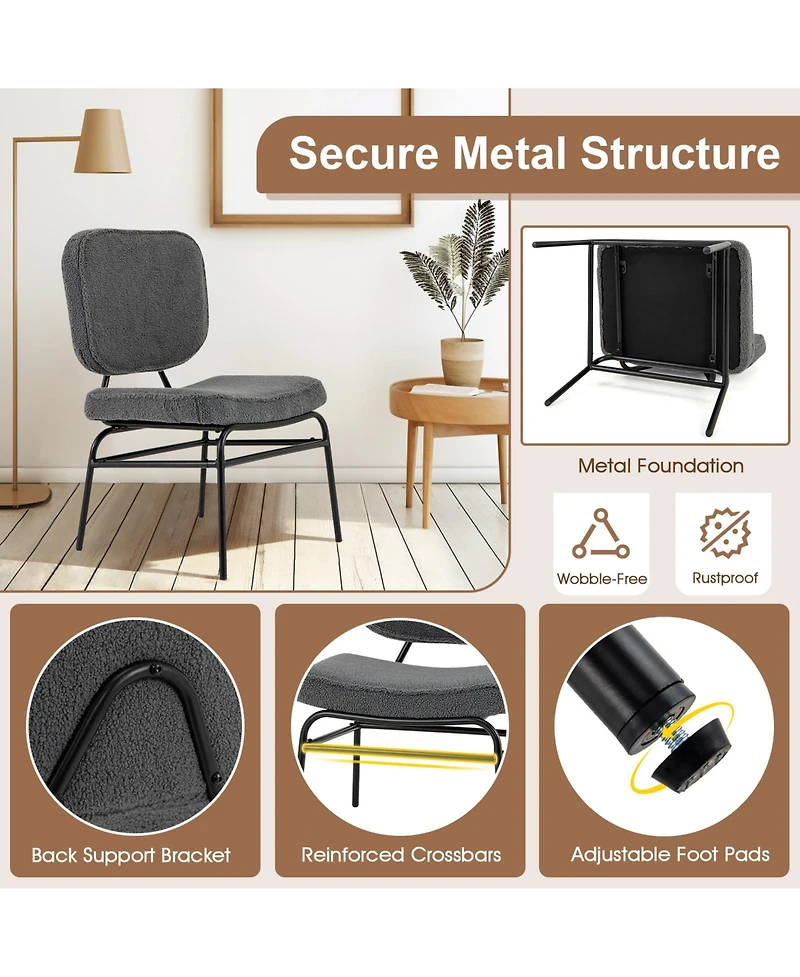 Secure Metal Structure

Metal Foundation

Wobble-Free

Rustproof

Back Support Bracket

Reinforced Crossbars

Adjustable Foot Pads