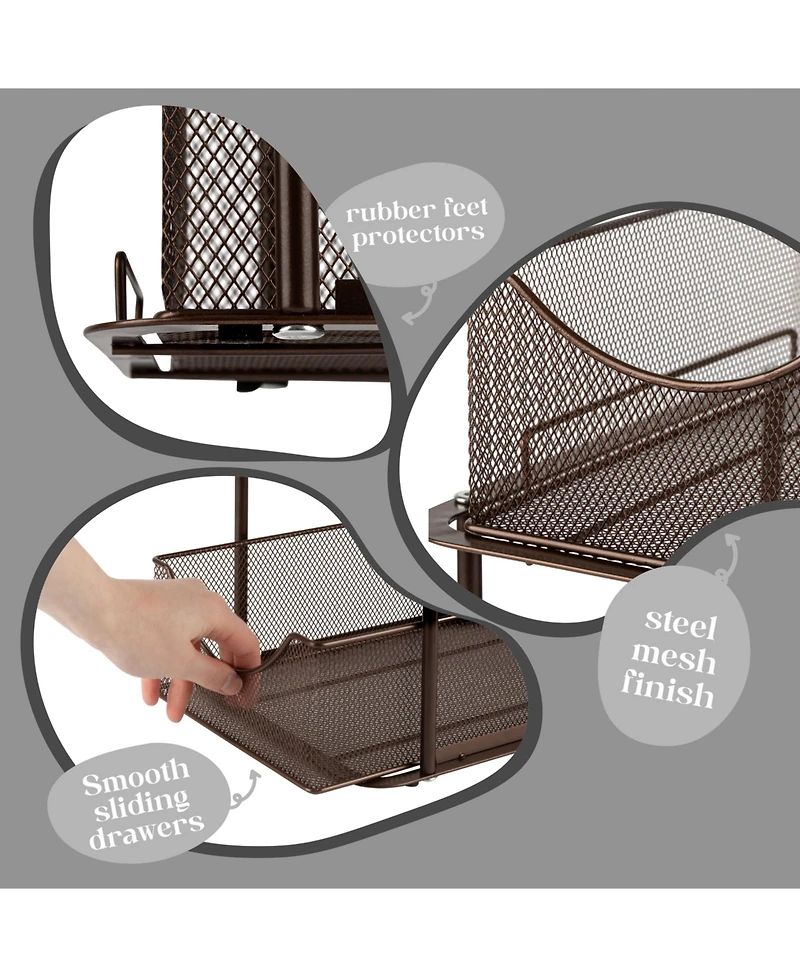 rubber feet protectors

steel mesh finish

Smooth sliding drawers