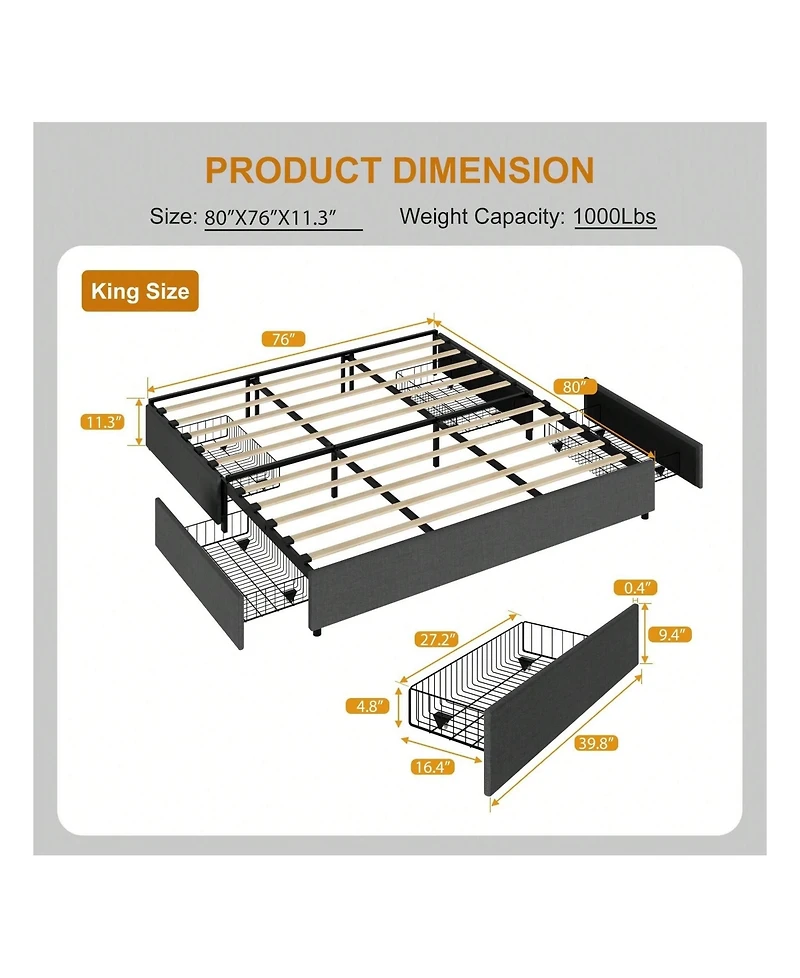 PRODUCT DIMENSION

Size: 80″X76″X11.3″ Weight Capacity: 1000Lbs

King Size

76″

80″

11.3″

0.4″

27.2″

9.4″

4.8″

16.4″

39.8″