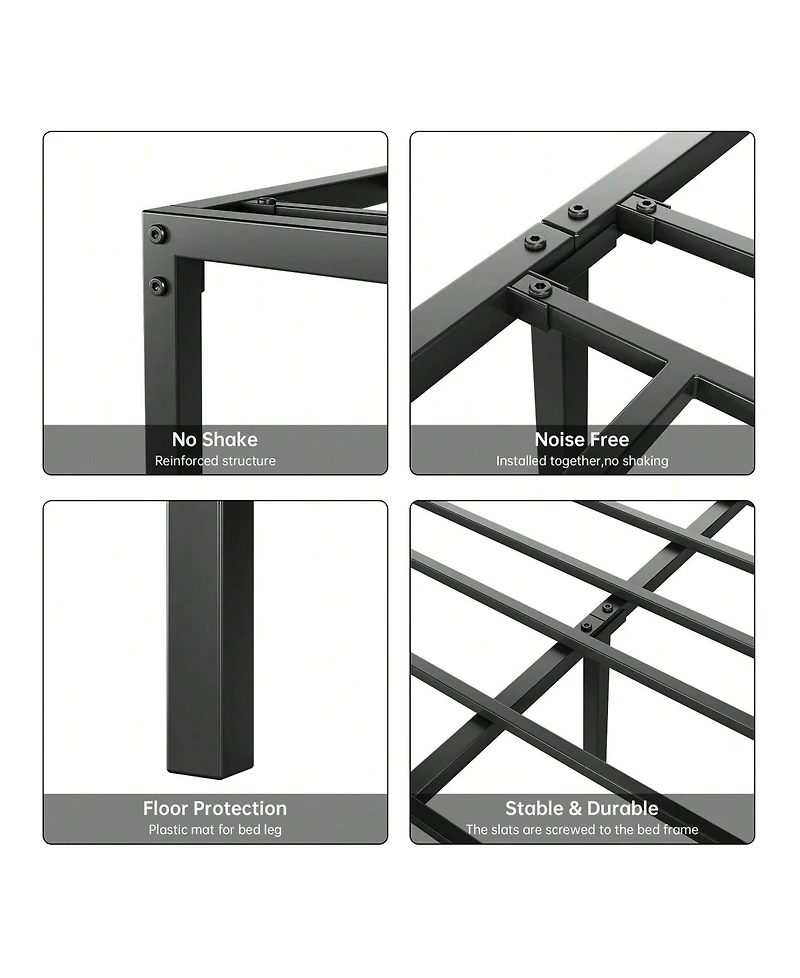 No Shake
Reinforced structure

Noise Free
Installed together,no shaking

Floor Protection
Plastic mat for bed leg

Stable & Durable
The slats are screwed to the bed frame