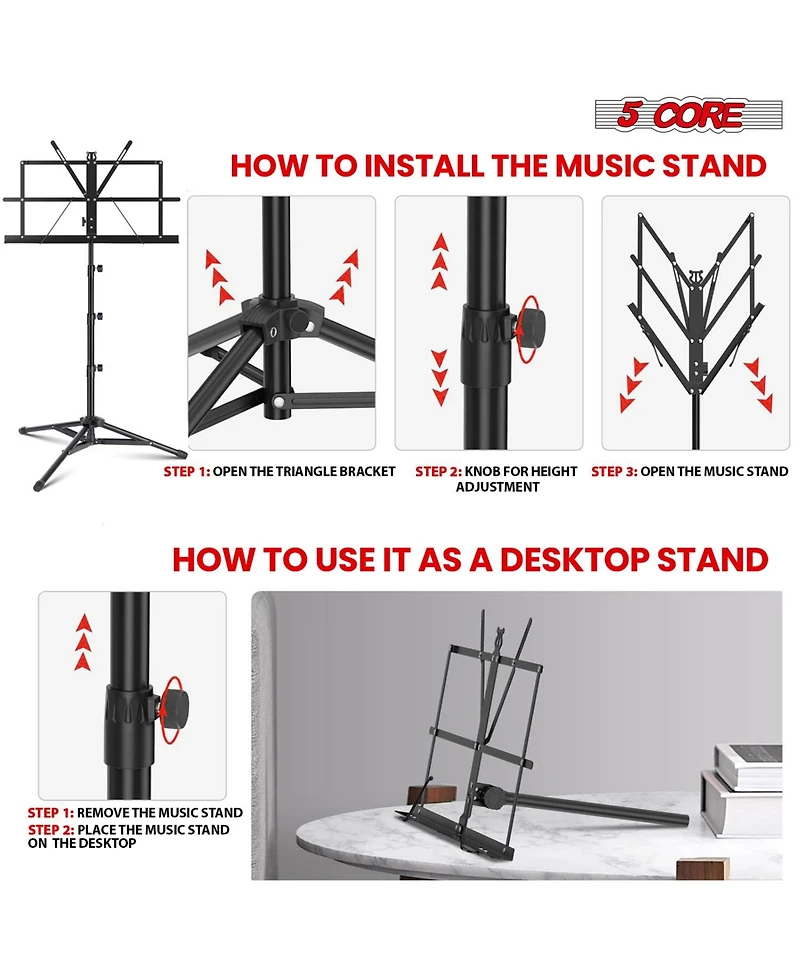 5 CORE

HOW TO INSTALL THE MUSIC STAND

STEP 1: OPEN THE TRIANGLE BRACKET

STEP 2: KNOB FOR HEIGHT ADJUSTMENT

STEP 3: OPEN THE MUSIC STAND

HOW TO USE IT AS A DESKTOP STAND

STEP 1: REMOVE THE MUSIC STAND
STEP 2: PLACE THE MUSIC STAND ON THE DESKTOP