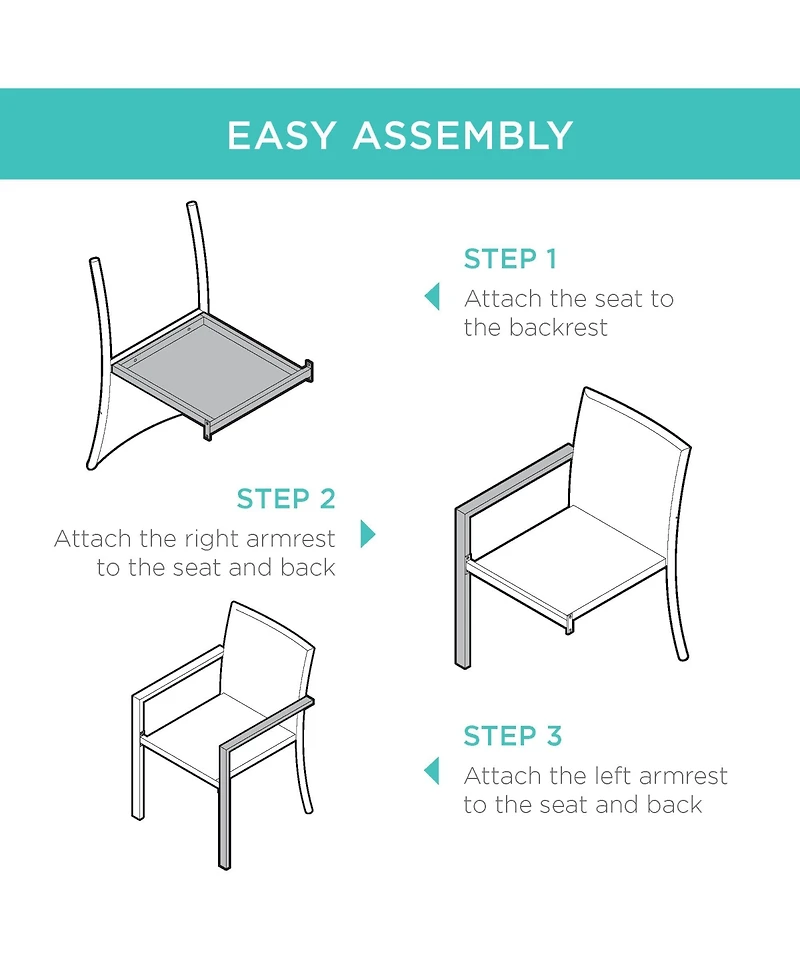 EASY ASSEMBLY

STEP 1
Attach the seat to the backrest

STEP 2
Attach the right armrest to the seat and back

STEP 3
Attach the left armrest to the seat and back