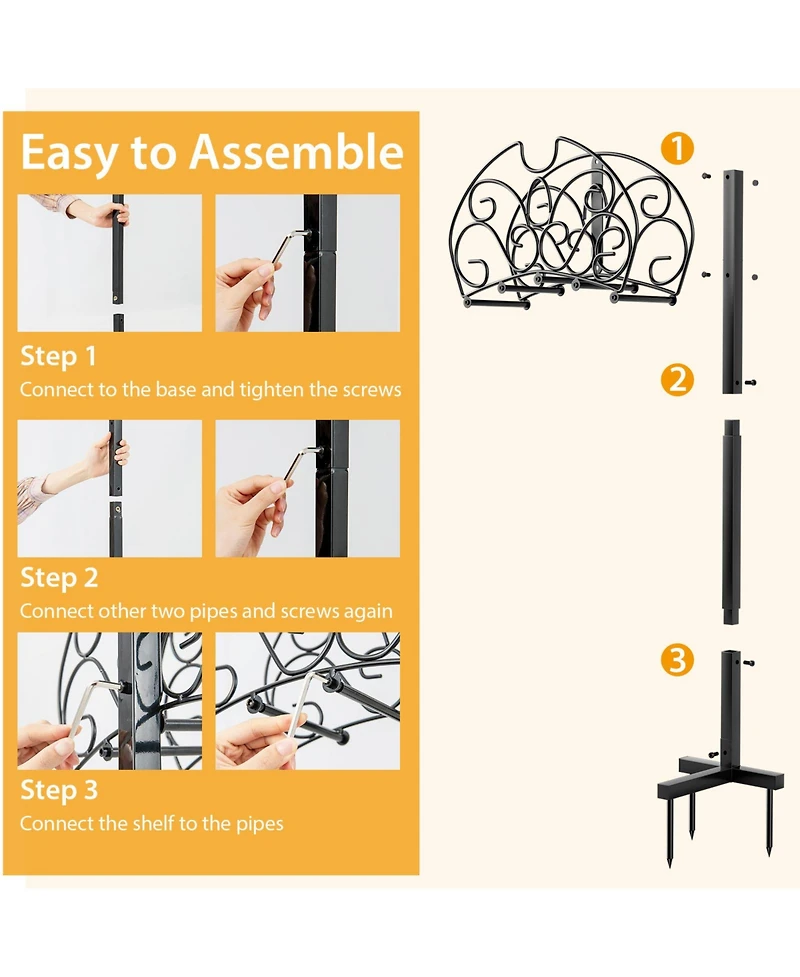 Easy to Assemble

Step 1
Connect to the base and tighten the screws

Step 2
Connect other two pipes and screws again

Step 3
Connect the shelf to the pipes

1

2

3