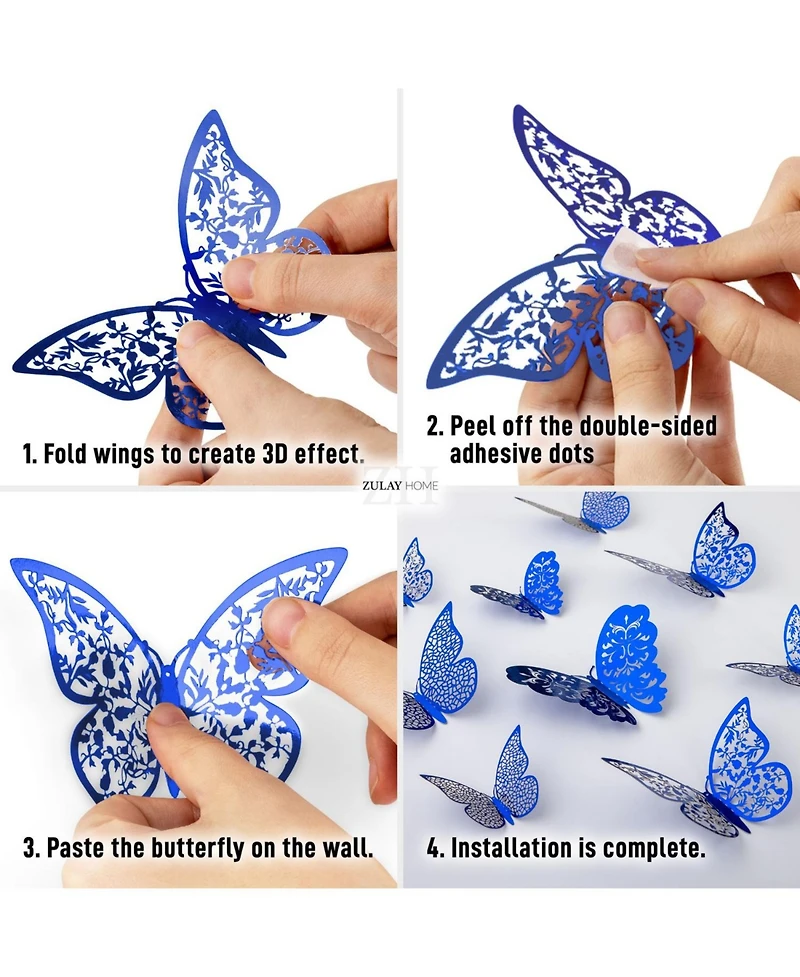 1. Fold wings to create 3D effect.

2. Peel off the double-sided adhesive dots

ZH
ZULAY HOME

3. Paste the butterfly on the wall.

4. Installation is complete.