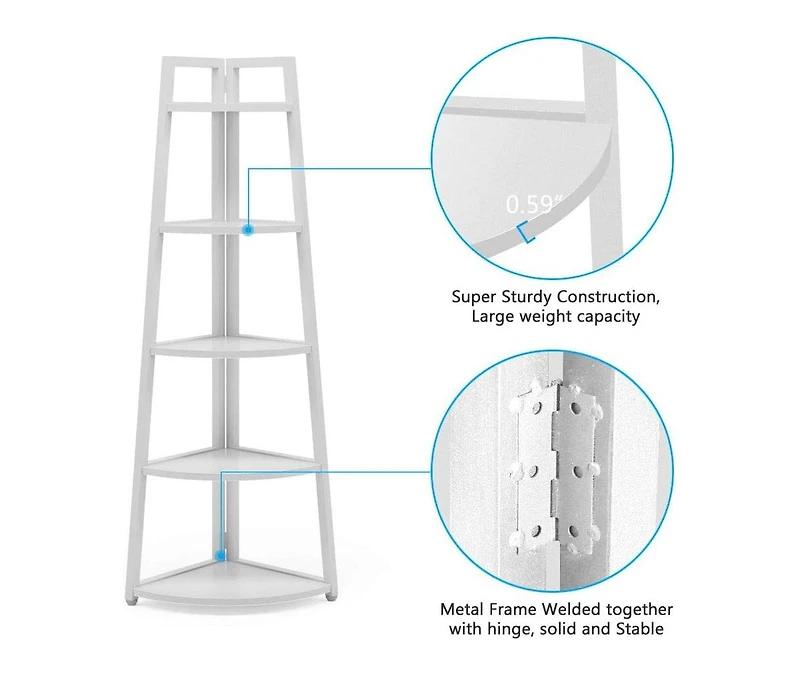 0.59"

Super Sturdy Construction, Large weight capacity

Metal Frame Welded together with hinge, solid and Stable