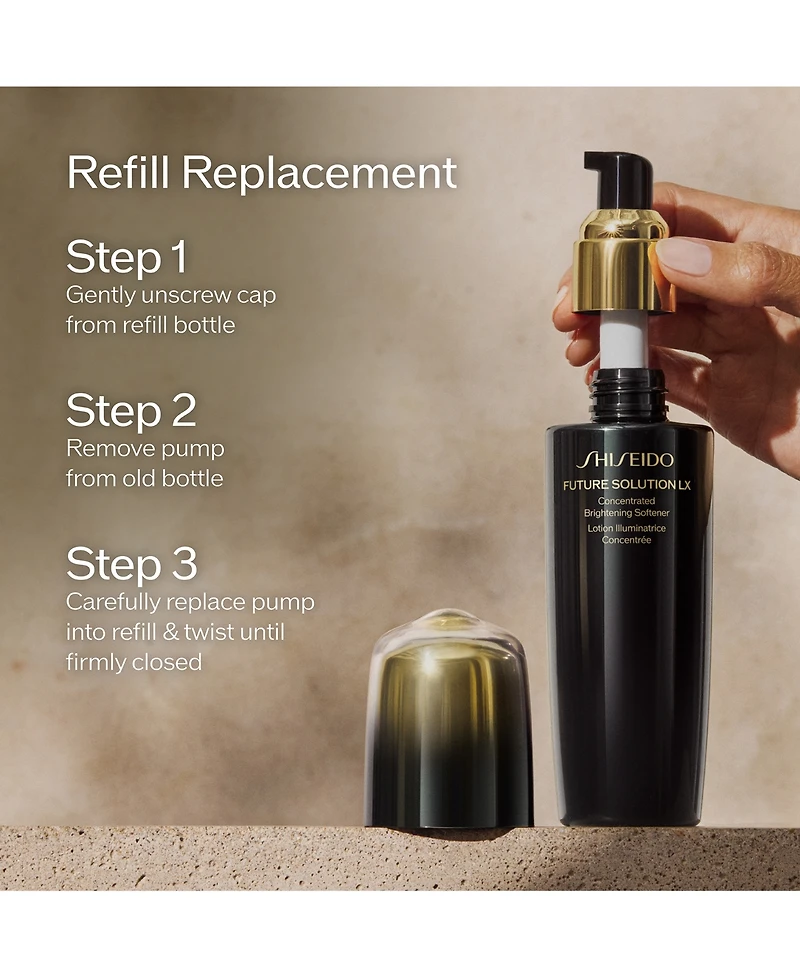 Refill Replacement

Step 1
Gently unscrew cap from refill bottle

Step 2
Remove pump from old bottle

Step 3
Carefully replace pump into refill & twist until firmly closed

SHISEIDO
FUTURE SOLUTION LX
Concentrated Brightening Softener
Lotion Illuminatrice Concentrée