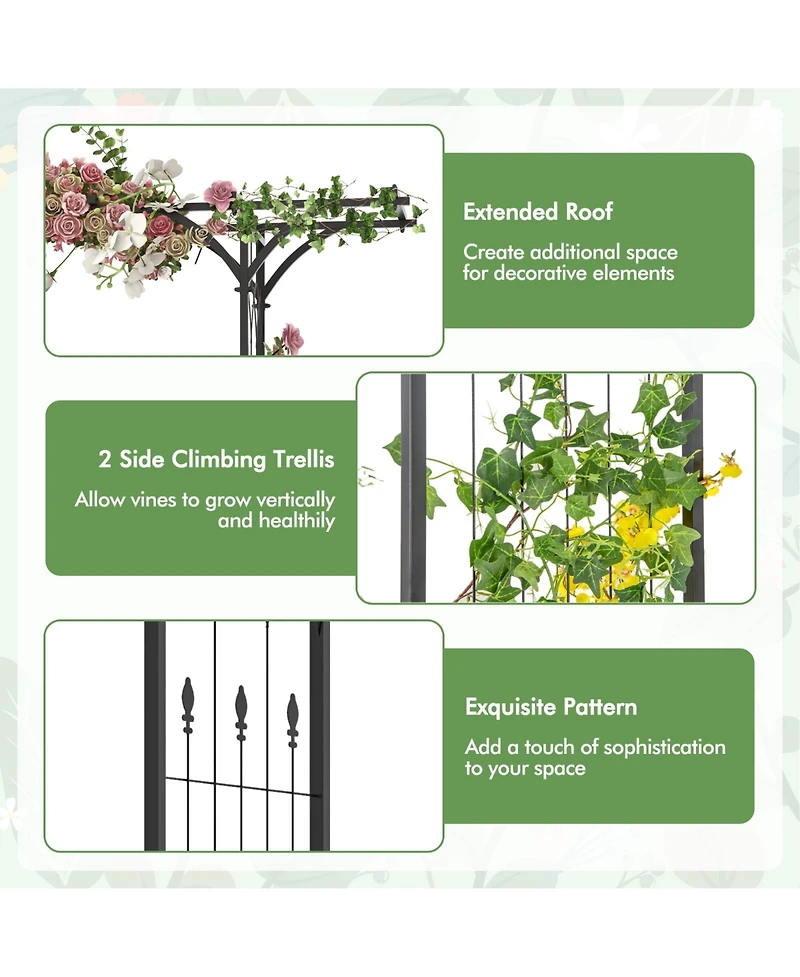 Extended Roof

Create additional space for decorative elements

2 Side Climbing Trellis

Allow vines to grow vertically and healthily

Exquisite Pattern

Add a touch of sophistication to your space