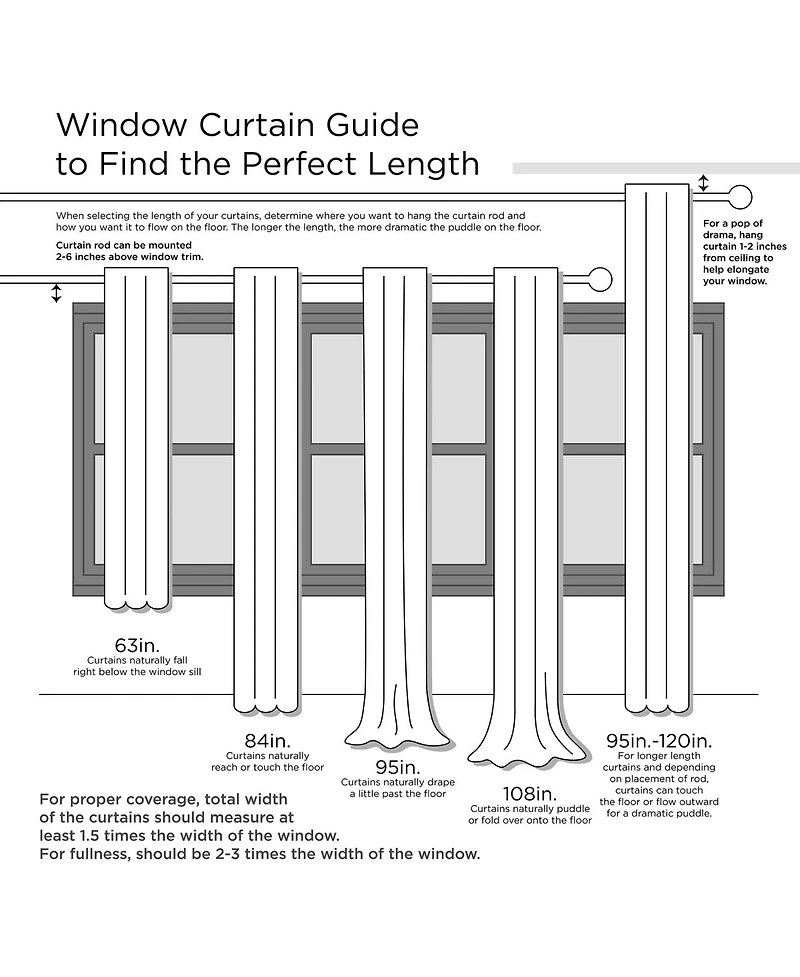 Window Curtain Guide
to Find the Perfect Length

When selecting the length of your curtains, determine where you want to hang the curtain rod and how you want it to flow on the floor. The longer the length, the more dramatic the puddle on the floor.

Curtain rod can be mounted 2-6 inches above window trim.

For a pop of drama, hang curtain 1-2 inches from ceiling to help elongate your window.

63in.
Curtains naturally fall right below the window sill

84in.
Curtains naturally reach or touch the floor

95in.
Curtains naturally drape a little past the floor

108in.
Curtains naturally puddle or fold over onto the floor

95in.-120in.
For longer length curtains and depending on placement of rod, curtains can touch the floor or flow outward for a dramatic puddle.

For proper coverage, total width of the curtains should measure at least 1.5 times the width of the window.
For fullness, should be 2-3 times the width of the window.